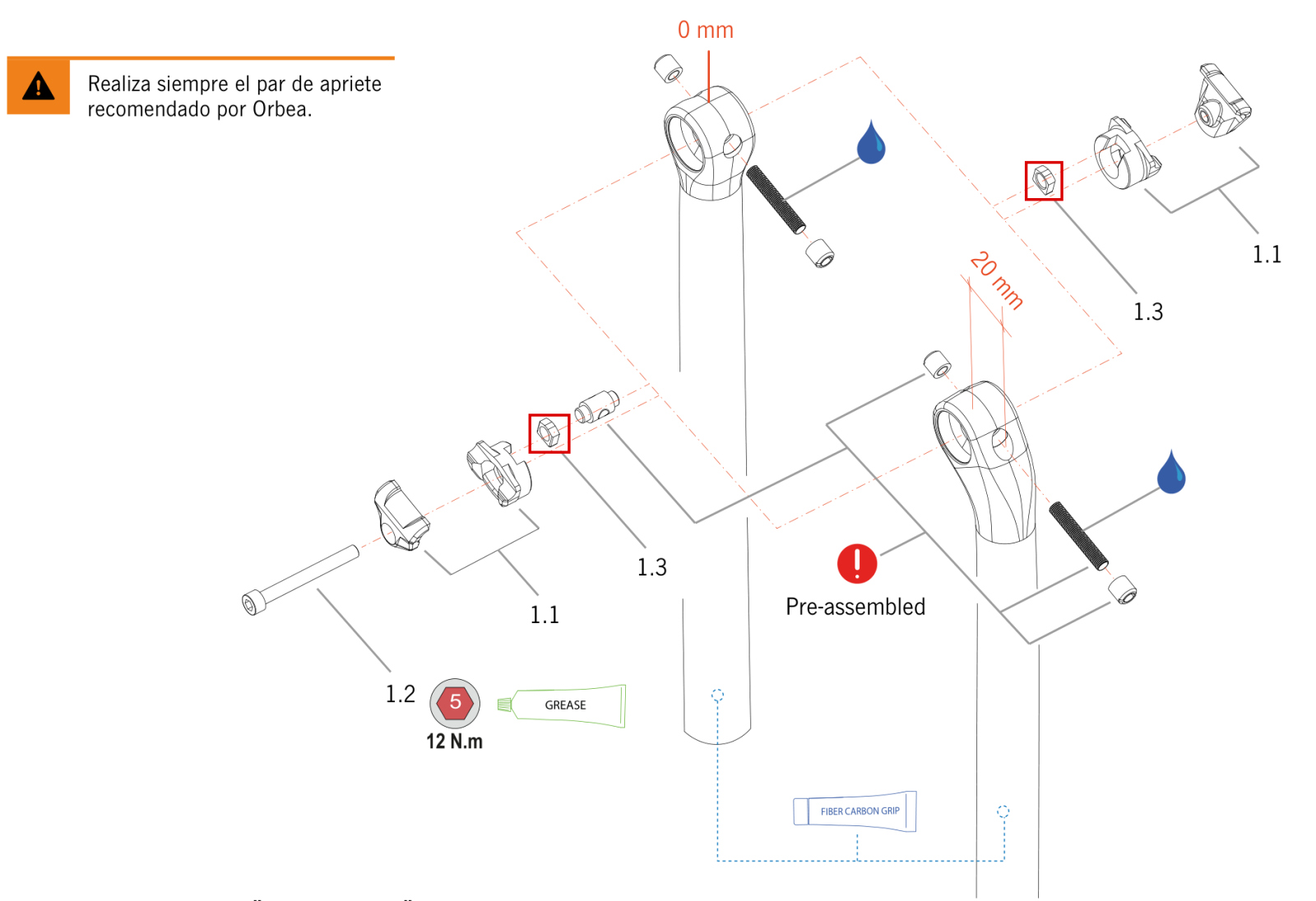 Realiza siempre el par de apriete recomendado por Orbea.

0 mm

1.1

1.3

20 mm

1.3

1.1

Pre-assembled

1.2

5

12 N.m

GREASE

FIBER CARBON GRIP