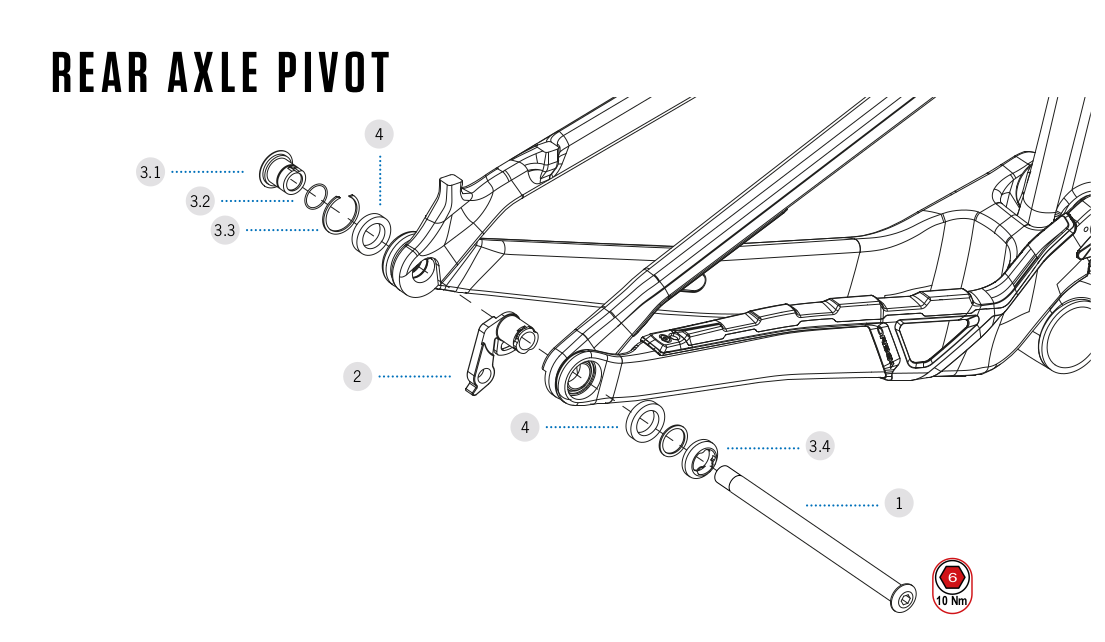 REAR AXLE PIVOT

4

3.1

3.2

3.3

2

4

3.4

1

6
10 Nm