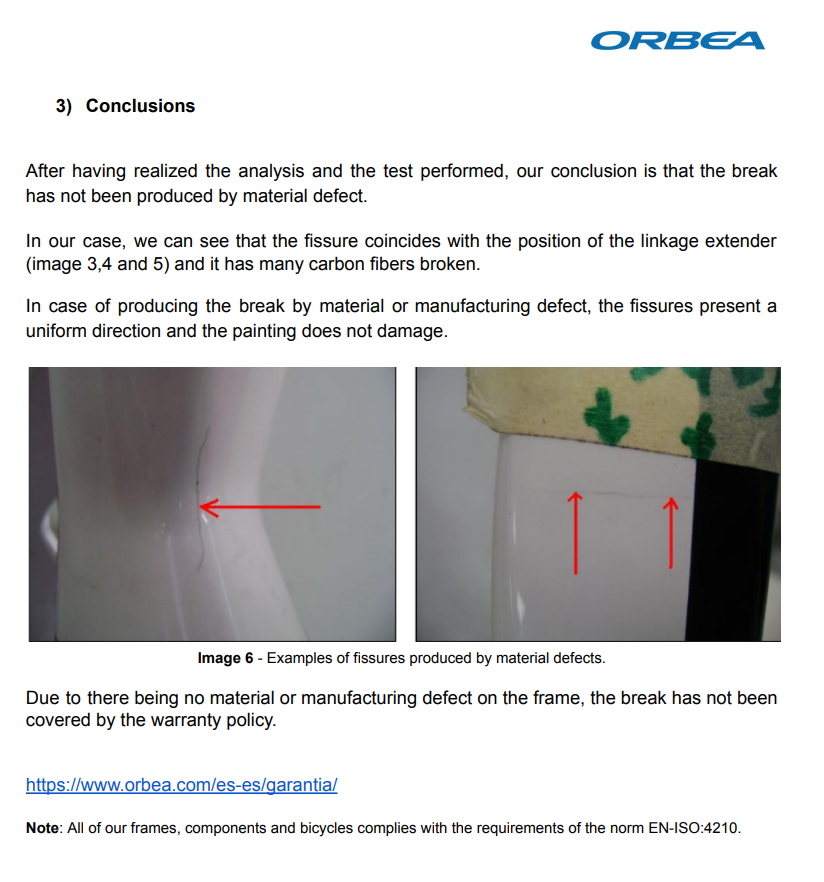 ORBEA

3) Conclusions

After having realized the analysis and the test performed, our conclusion is that the break has not been produced by material defect.

In our case, we can see that the fissure coincides with the position of the linkage extender (image 3,4 and 5) and it has many carbon fibers broken.

In case of producing the break by material or manufacturing defect, the fissures present a uniform direction and the painting does not damage.

Image 6 - Examples of fissures produced by material defects.

Due to there being no material or manufacturing defect on the frame, the break has not been covered by the warranty policy.

https://www.orbea.com/es-es/garantia/

Note: All of our frames, components and bicycles complies with the requirements of the norm EN-ISO:4210.