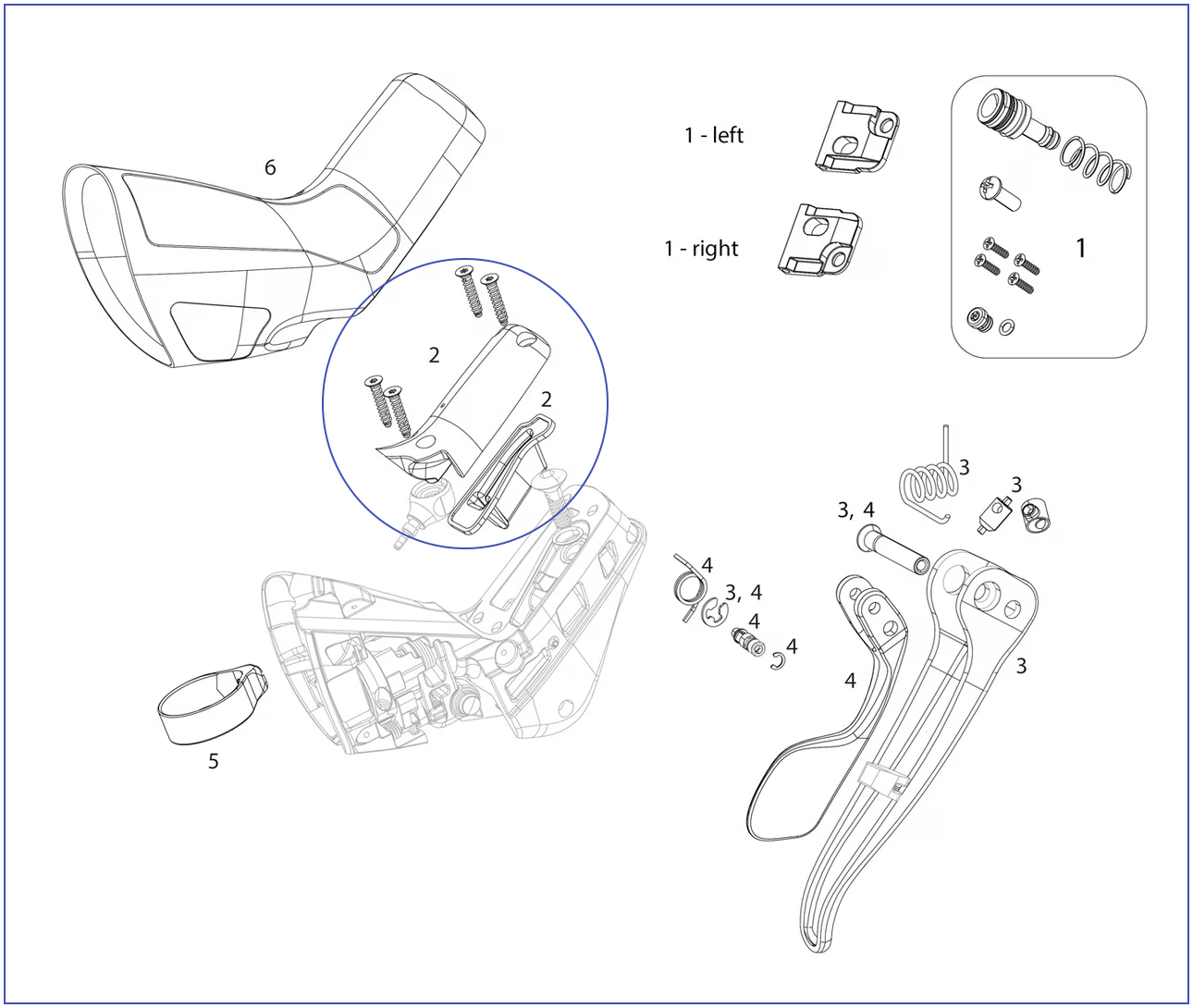 6

1 - left

1 - right

1

2

2

3

3

3, 4

4

3, 4

4

4

4

3

5