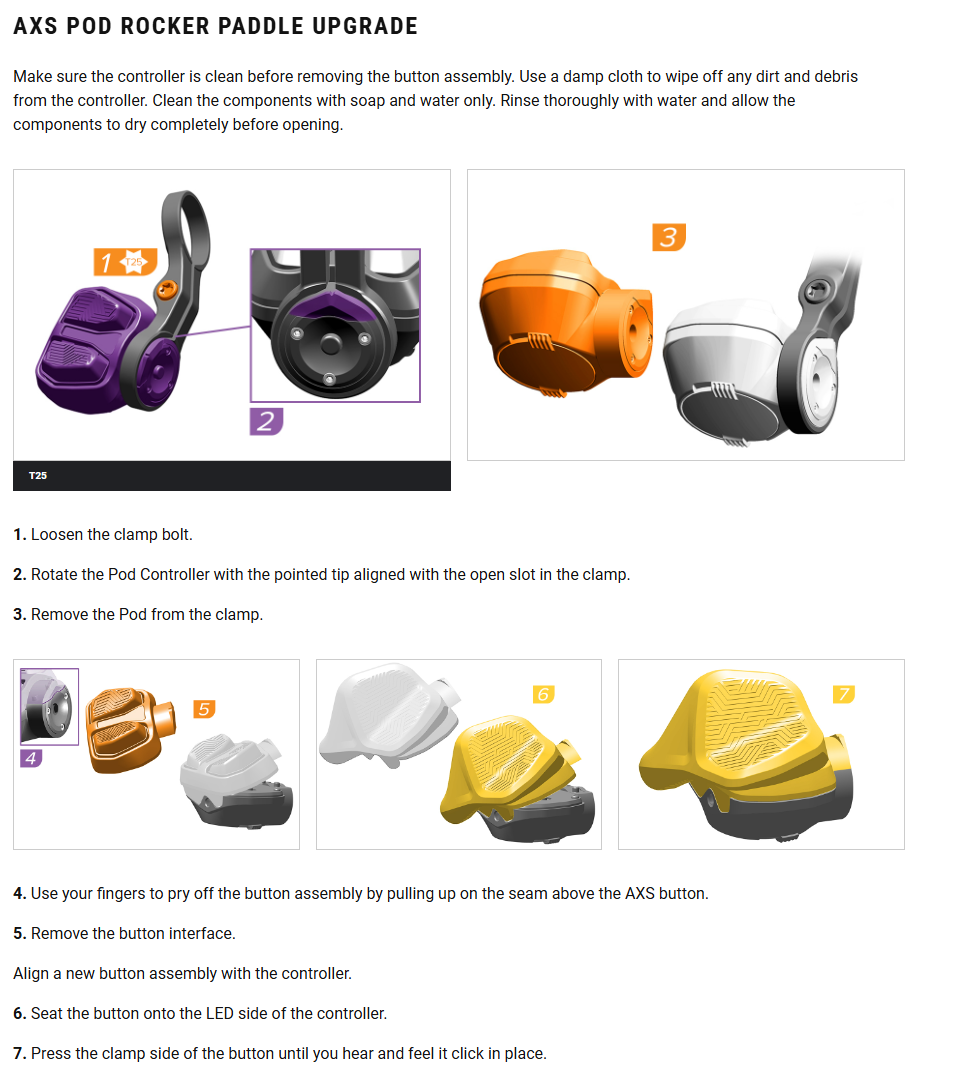 AXS POD ROCKER PADDLE UPGRADE

Make sure the controller is clean before removing the button assembly. Use a damp cloth to wipe off any dirt and debris from the controller. Clean the components with soap and water only. Rinse thoroughly with water and allow the components to dry completely before opening.

1 T25

2

T25

3

1. Loosen the clamp bolt.

2. Rotate the Pod Controller with the pointed tip aligned with the open slot in the clamp.

3. Remove the Pod from the clamp.

4

5

6

7

4. Use your fingers to pry off the button assembly by pulling up on the seam above the AXS button.

5. Remove the button interface.

Align a new button assembly with the controller.

6. Seat the button onto the LED side of the controller.

7. Press the clamp side of the button until you hear and feel it click in place.