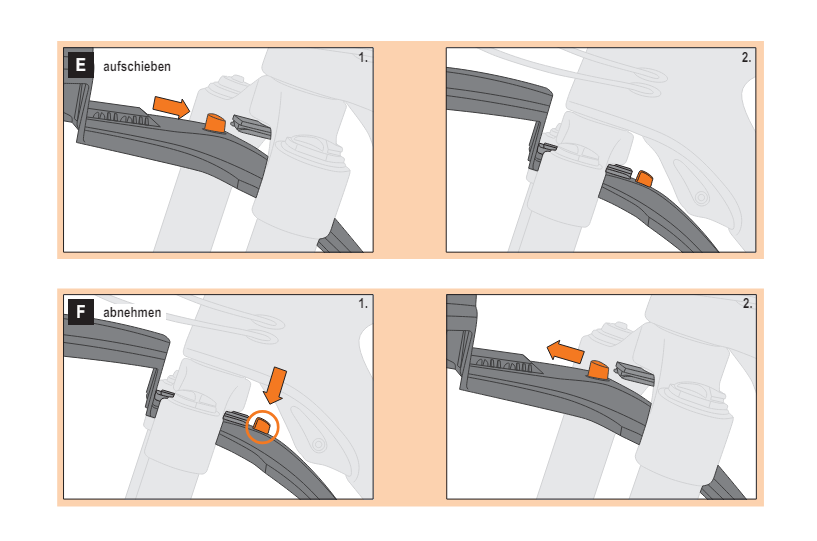 E aufschieben

1.

2.

F abnehmen

1.

2.