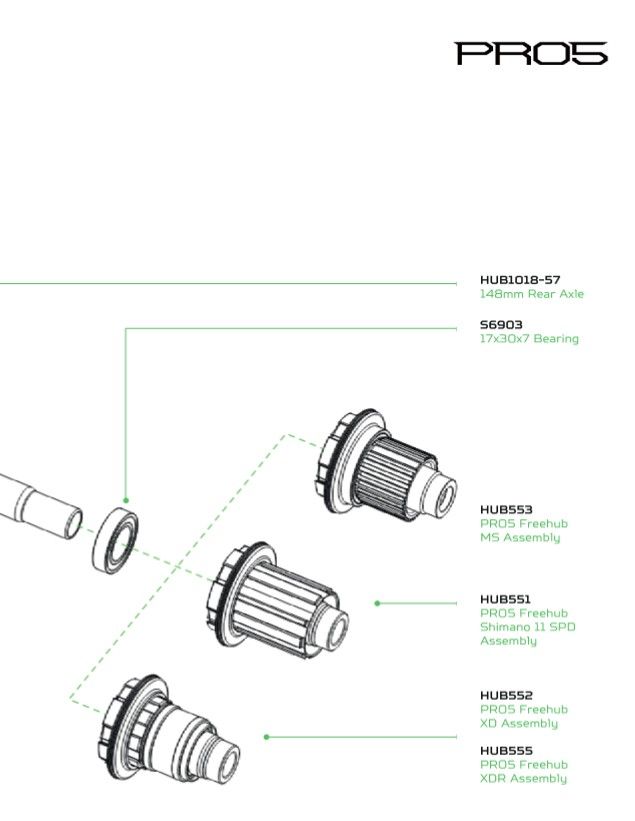 PRO5

HUB1018-57
148mm Rear Axle

S6903
17x30x7 Bearing

HUB553
PRO5 Freehub
MS Assembly

HUB551
PRO5 Freehub
Shimano 11 SPD
Assembly

HUB552
PRO5 Freehub
XD Assembly

HUB555
PRO5 Freehub
XDR Assembly