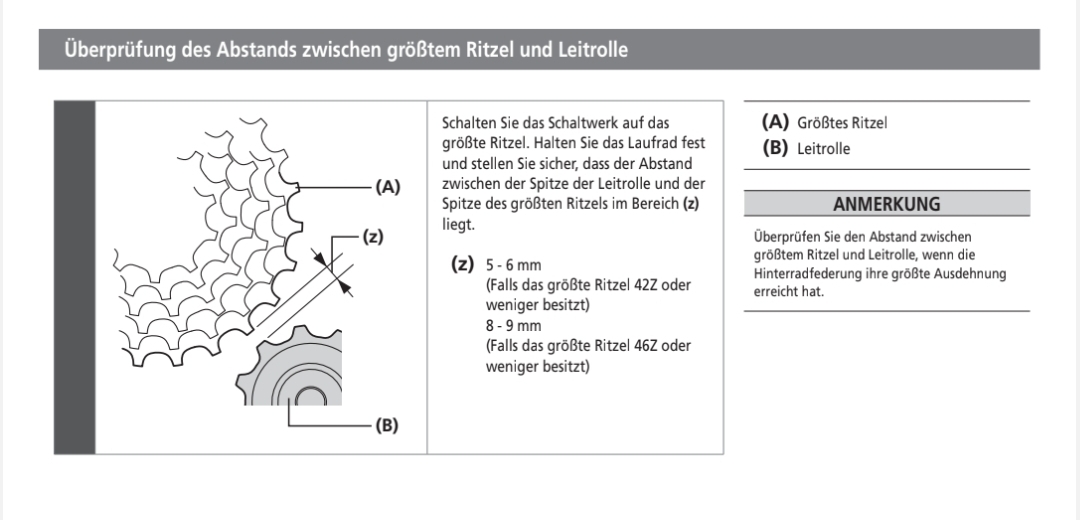 Überprüfung des Abstands zwischen größtem Ritzel und Leitrolle

(A)
(z)
(B)

Schalten Sie das Schaltwerk auf das größte Ritzel. Halten Sie das Laufrad fest und stellen Sie sicher, dass der Abstand zwischen der Spitze der Leitrolle und der Spitze des größten Ritzels im Bereich (z) liegt.

(z) 5 - 6 mm
(Falls das größte Ritzel 42Z oder weniger besitzt)
8 - 9 mm
(Falls das größte Ritzel 46Z oder weniger besitzt)

(A) Größtes Ritzel
(B) Leitrolle

ANMERKUNG

Überprüfen Sie den Abstand zwischen größtem Ritzel und Leitrolle, wenn die Hinterradfederung ihre größte Ausdehnung erreicht hat.