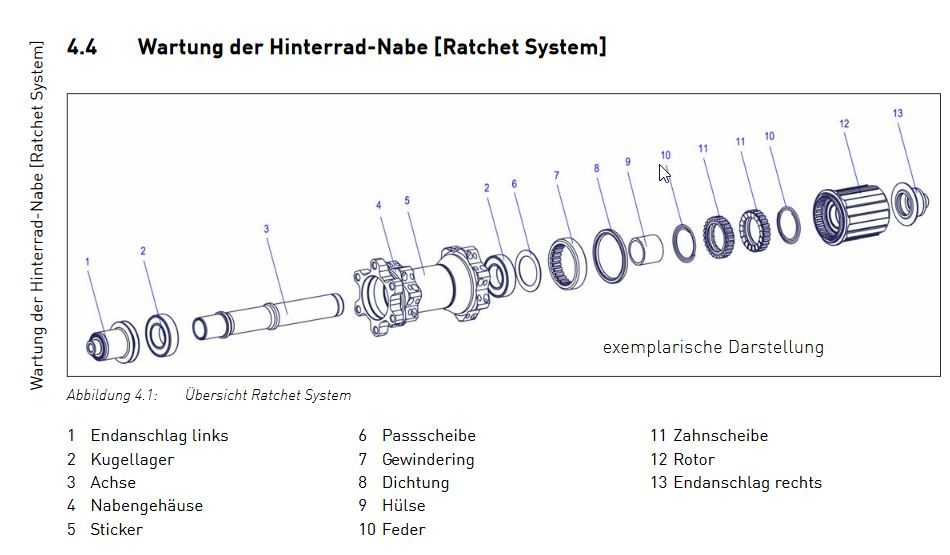 Wartung der Hinterrad-Nabe [Ratchet System]

4.4 Wartung der Hinterrad-Nabe [Ratchet System]

1
2
3
4
5
2
6
7
8
9
10
11
11
10
12
13

exemplarische Darstellung

Abbildung 4.1: Übersicht Ratchet System

1 Endanschlag links
2 Kugellager
3 Achse
4 Nabengehäuse
5 Sticker

6 Passscheibe
7 Gewindering
8 Dichtung
9 Hülse
10 Feder

11 Zahnscheibe
12 Rotor
13 Endanschlag rechts