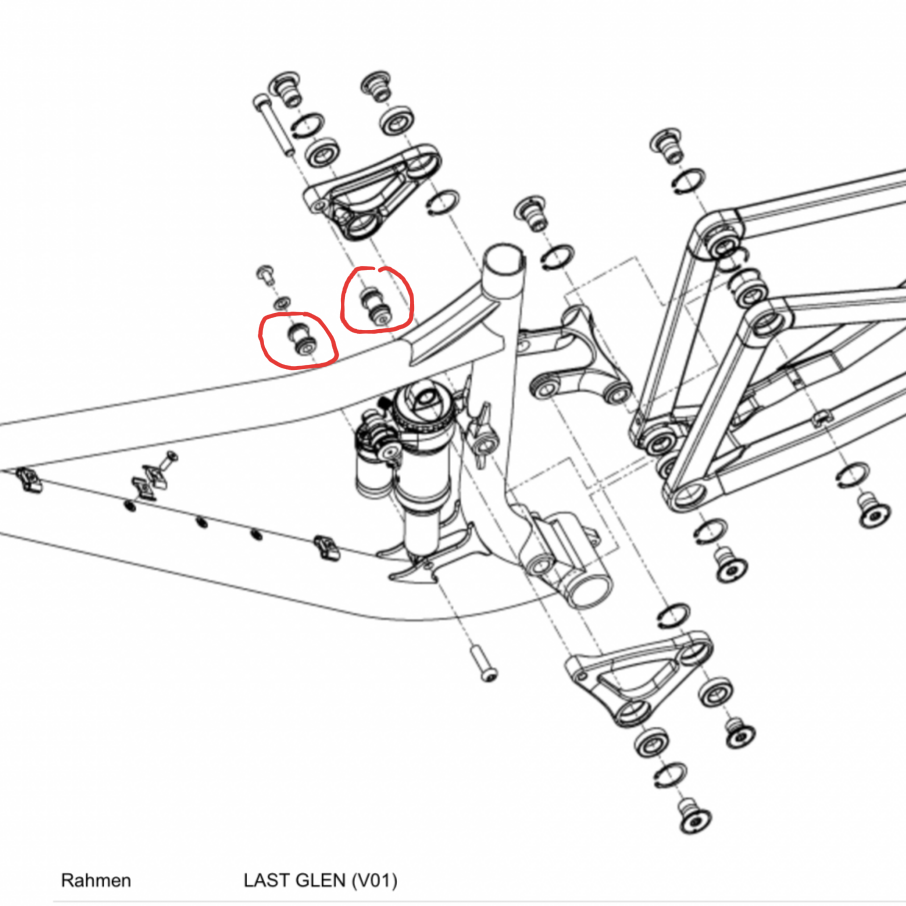 Rahmen LAST GLEN (V01)