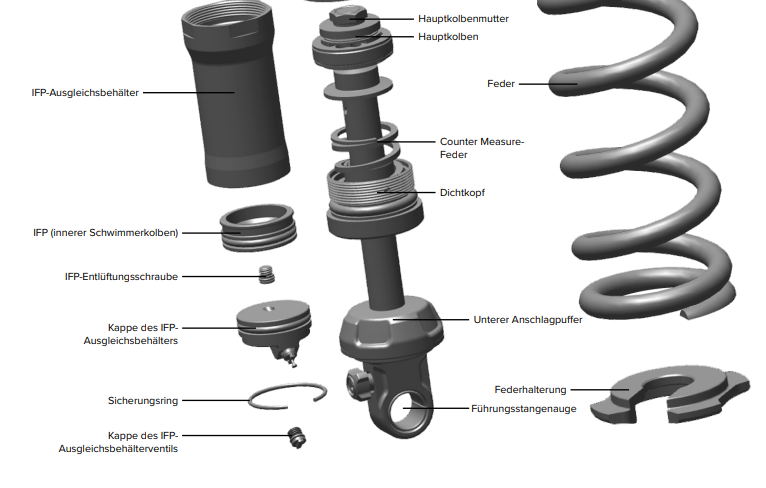 Hauptkolbenmutter
Hauptkolben
IFP-Ausgleichsbehälter
Feder
Counter Measure-Feder
Dichtkopf
IFP (innerer Schwimmerkolben)
IFP-Entlüftungsschraube
Unterer Anschlagpuffer
Kappe des IFP-Ausgleichsbehälters
Federhalterung
Sicherungsring
Führungsstangenauge
Kappe des IFP-Ausgleichsbehälterventils