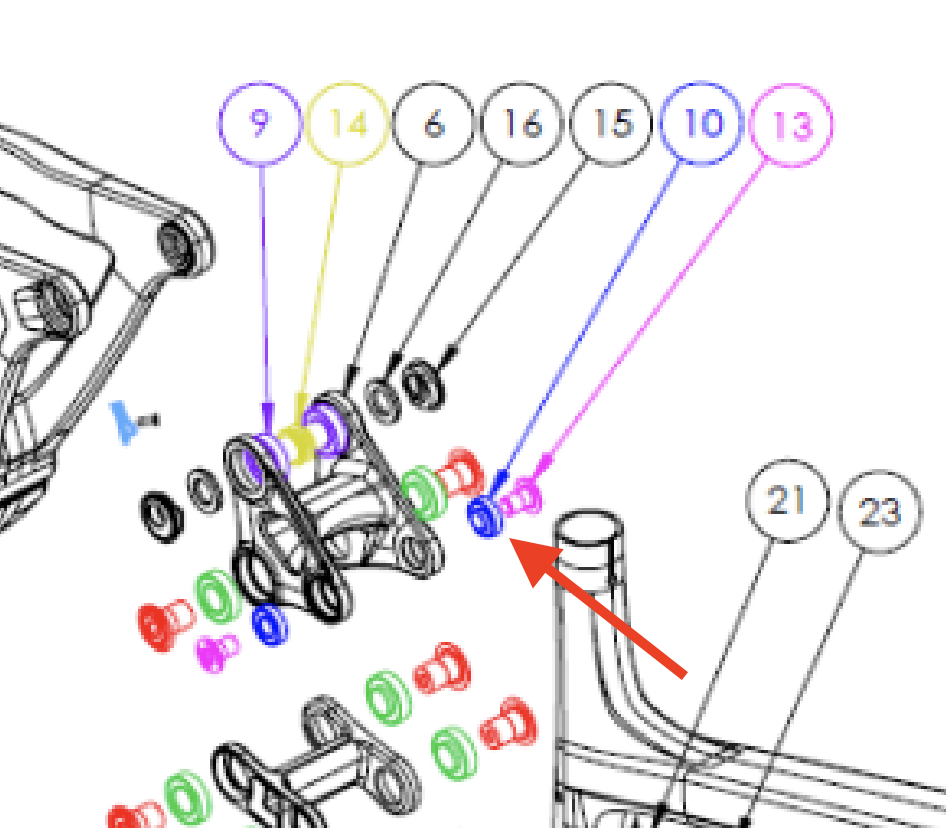 9
14
6
16
15
10
13
21
23