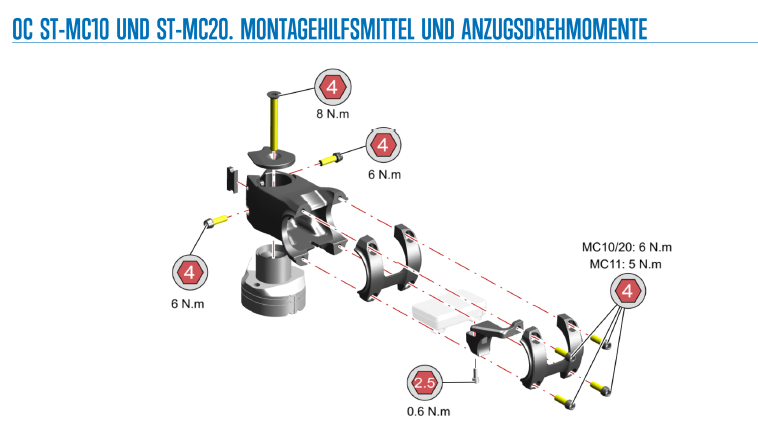 OC ST-MC10 UND ST-MC20. MONTAGEHILFSMITTEL UND ANZUGSDREHMOMENTE

4
8 N.m

4
6 N.m

4
6 N.m

MC10/20: 6 N.m
MC11: 5 N.m
4

2.5
0.6 N.m