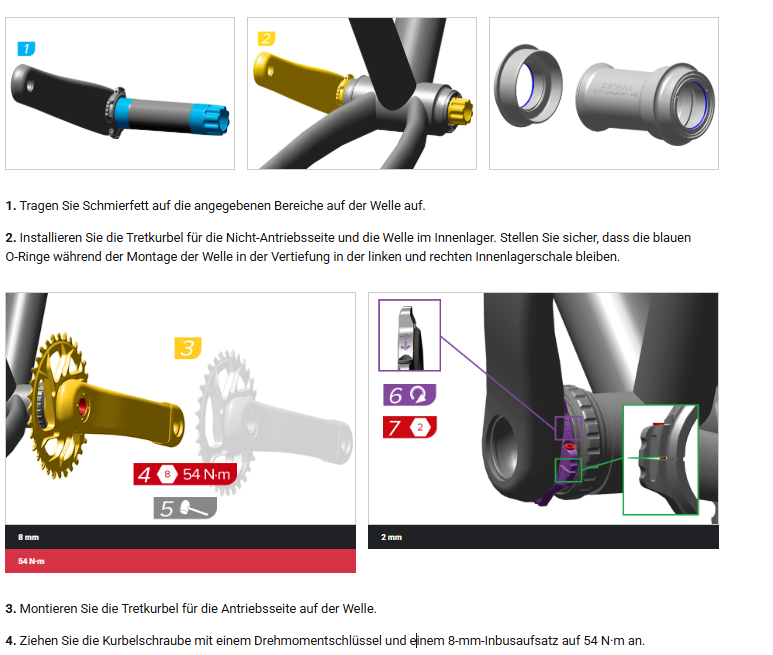 1

2

1. Tragen Sie Schmierfett auf die angegebenen Bereiche auf der Welle auf.

2. Installieren Sie die Tretkurbel für die Nicht-Antriebsseite und die Welle im Innenlager. Stellen Sie sicher, dass die blauen O-Ringe während der Montage der Welle in der Vertiefung in der linken und rechten Innenlagerschale bleiben.

3

4 8 54 N·m

5

8 mm

54 N·m

6

7 2

2 mm

3. Montieren Sie die Tretkurbel für die Antriebsseite auf der Welle.

4. Ziehen Sie die Kurbelschraube mit einem Drehmomentschlüssel und einem 8-mm-Inbusaufsatz auf 54 N·m an.