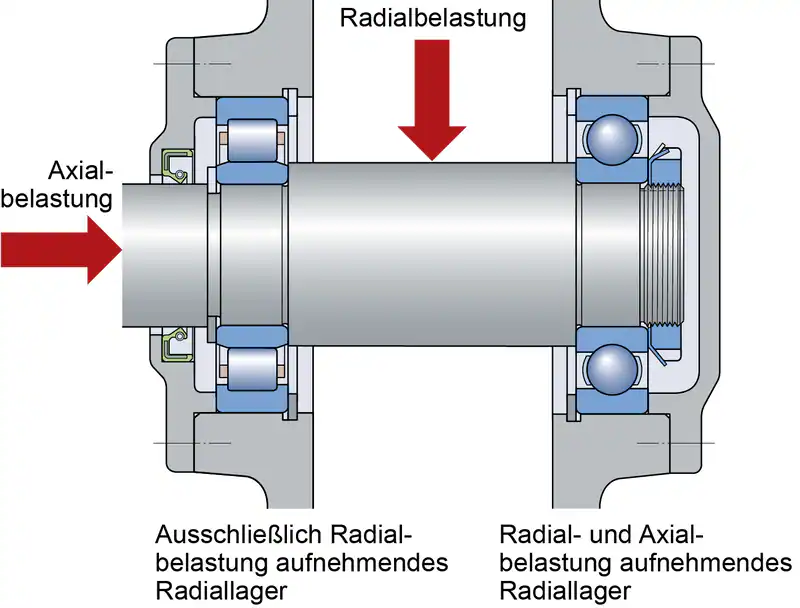 Radialbelastung

Axialbelastung

Ausschließlich Radialbelastung aufnehmendes Radiallager

Radial- und Axialbelastung aufnehmendes Radiallager