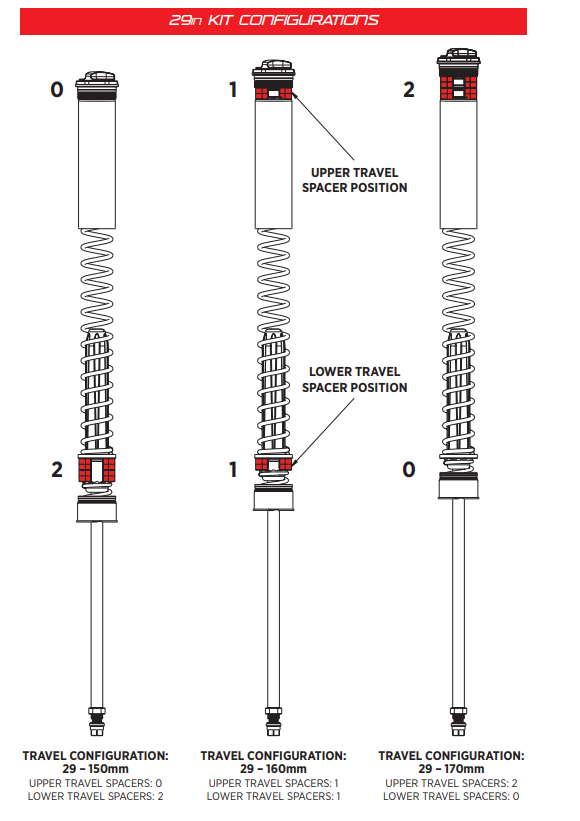 29in KIT CONFIGURATIONS

0

1

2

UPPER TRAVEL SPACER POSITION

LOWER TRAVEL SPACER POSITION

2

1

0

TRAVEL CONFIGURATION: 29 – 150mm
UPPER TRAVEL SPACERS: 0
LOWER TRAVEL SPACERS: 2

TRAVEL CONFIGURATION: 29 – 160mm
UPPER TRAVEL SPACERS: 1
LOWER TRAVEL SPACERS: 1

TRAVEL CONFIGURATION: 29 – 170mm
UPPER TRAVEL SPACERS: 2
LOWER TRAVEL SPACERS: 0