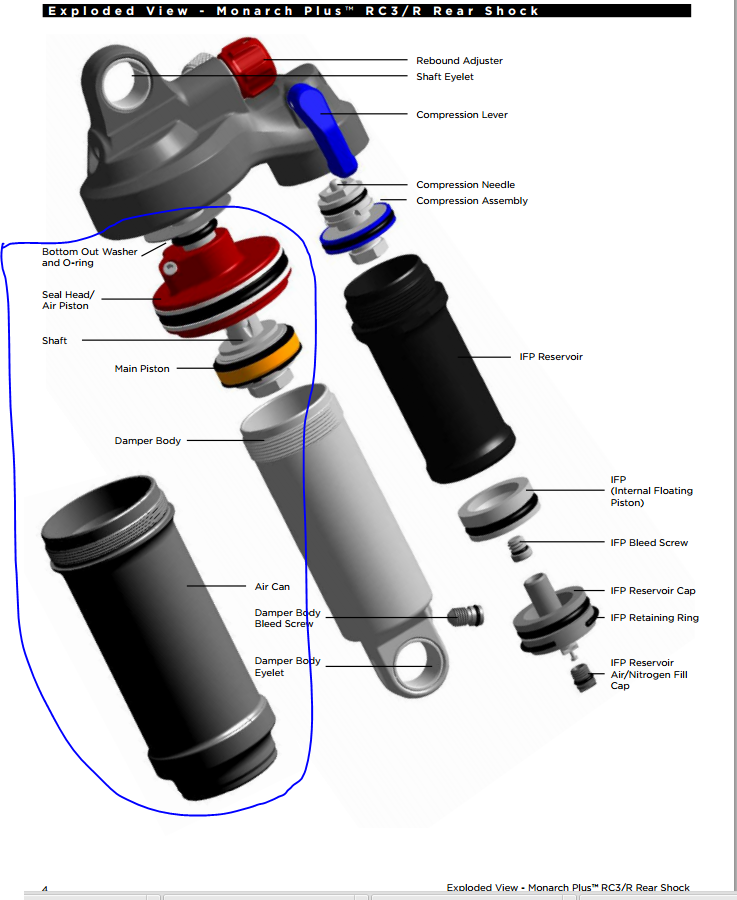 Exploded View - Monarch Plus™ RC3/R Rear Shock

Rebound Adjuster
Shaft Eyelet
Compression Lever
Compression Needle
Compression Assembly
Bottom Out Washer and O-ring
Seal Head/ Air Piston
Shaft
Main Piston
IFP Reservoir
Damper Body
IFP (Internal Floating Piston)
IFP Bleed Screw
Air Can
IFP Reservoir Cap
Damper Body Bleed Screw
IFP Retaining Ring
Damper Body Eyelet
IFP Reservoir Air/Nitrogen Fill Cap

4
Exploded View - Monarch Plus™ RC3/R Rear Shock