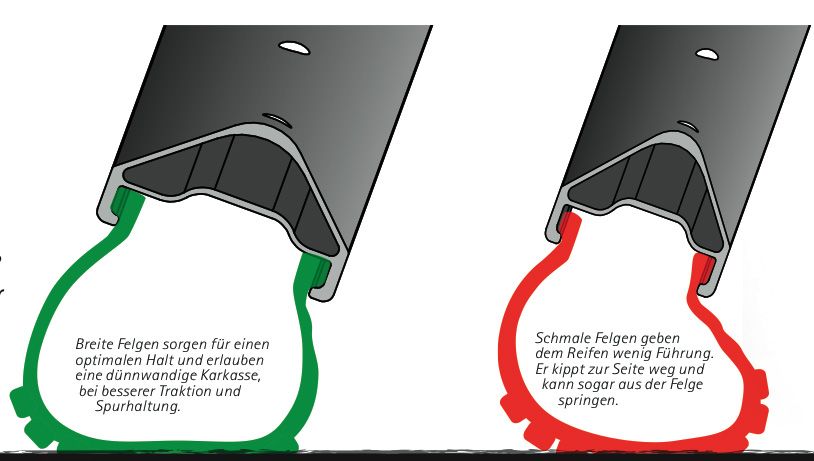 Breite Felgen sorgen für einen optimalen Halt und erlauben eine dünnwandige Karkasse, bei besserer Traktion und Spurhaltung.

Schmale Felgen geben dem Reifen wenig Führung. Er kippt zur Seite weg und kann sogar aus der Felge springen.