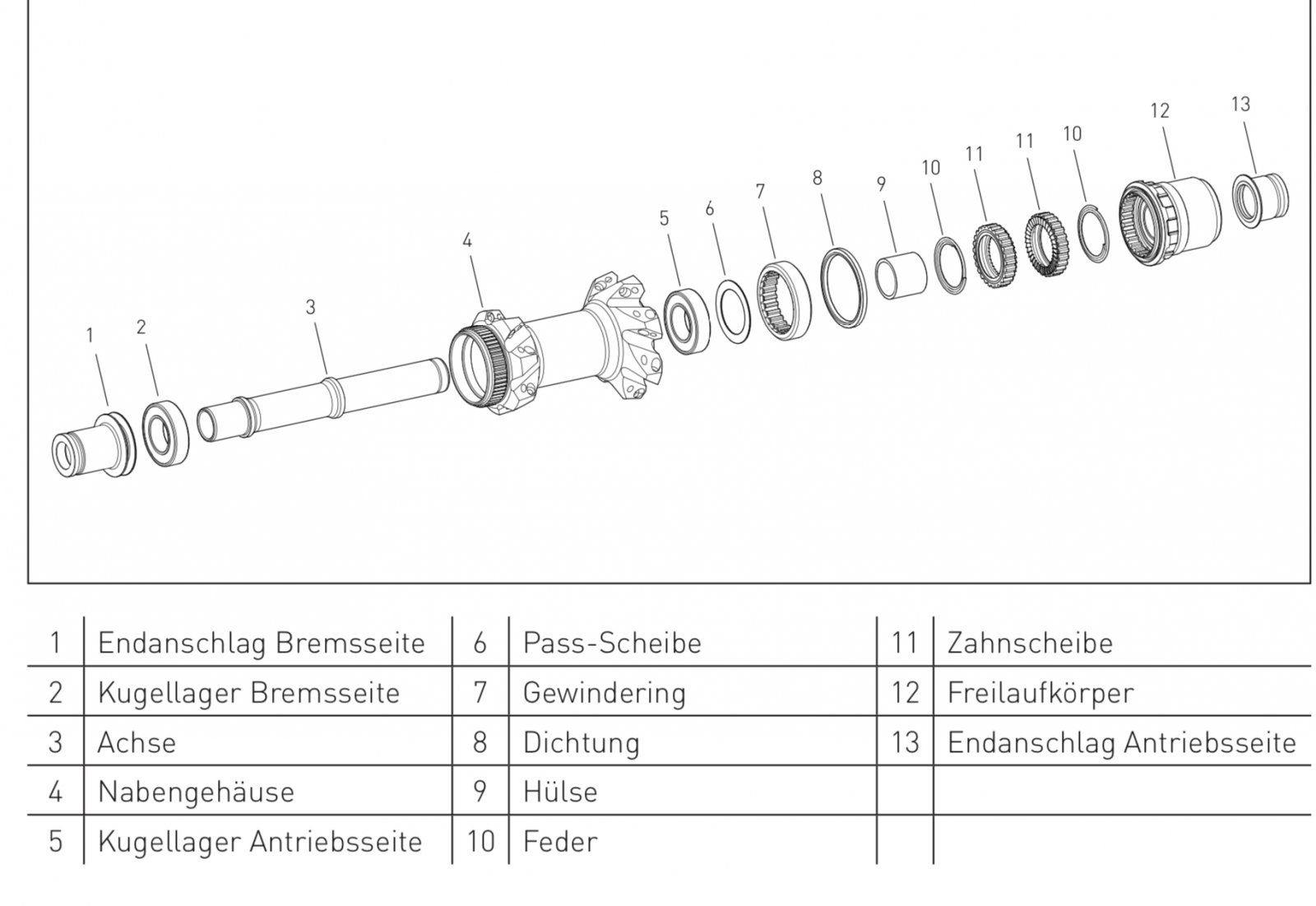 1 2 3 4 5 6 7 8 9 10 11 11 10 12 13

| 1 | Endanschlag Bremsseite | 6 | Pass-Scheibe | 11 | Zahnscheibe |
|---|---|---|---|---|---|
| 2 | Kugellager Bremsseite | 7 | Gewindering | 12 | Freilaufkörper |
| 3 | Achse | 8 | Dichtung | 13 | Endanschlag Antriebsseite |
| 4 | Nabengehäuse | 9 | Hülse | | |
| 5 | Kugellager Antriebsseite | 10 | Feder | | |