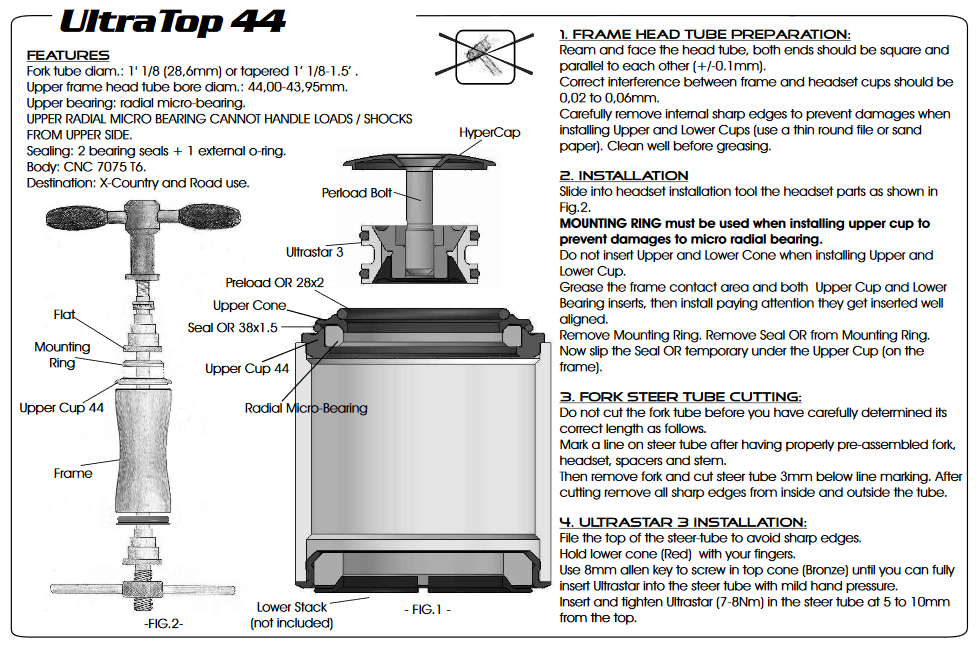 UltraTop 44

FEATURES
Fork tube diam.: 1' 1/8 (28,6mm) or tapered 1' 1/8-1.5' .
Upper frame head tube bore diam.: 44,00-43,95mm.
Upper bearing: radial micro-bearing.
UPPER RADIAL MICRO BEARING CANNOT HANDLE LOADS / SHOCKS FROM UPPER SIDE.
Sealing: 2 bearing seals + 1 external o-ring.
Body: CNC 7075 T6.
Destination: X-Country and Road use.

Flat
Mounting Ring
Upper Cup 44
Frame
-FIG.2-

HyperCap
Perload Bolt
Ultrastar 3
Preload OR 28x2
Upper Cone
Seal OR 38x1.5
Upper Cup 44
Radial Micro-Bearing
Lower Stack (not included)
- FIG.1 -

1. FRAME HEAD TUBE PREPARATION:
Ream and face the head tube, both ends should be square and parallel to each other (+/-0.1mm).
Correct interference between frame and headset cups should be 0,02 to 0,06mm.
Carefully remove internal sharp edges to prevent damages when installing Upper and Lower Cups (use a thin round file or sand paper). Clean well before greasing.

2. INSTALLATION
Slide into headset installation tool the headset parts as shown in Fig.2.
MOUNTING RING must be used when installing upper cup to prevent damages to micro radial bearing.
Do not insert Upper and Lower Cone when installing Upper and Lower Cup.
Grease the frame contact area and both Upper Cup and Lower Bearing inserts, then install paying attention they get inserted well aligned.
Remove Mounting Ring. Remove Seal OR from Mounting Ring. Now slip the Seal OR temporary under the Upper Cup (on the frame).

3. FORK STEER TUBE CUTTING:
Do not cut the fork tube before you have carefully determined its correct length as follows.
Mark a line on steer tube after having properly pre-assembled fork, headset, spacers and stem.
Then remove fork and cut steer tube 3mm below line marking. After cutting remove all sharp edges from inside and outside the tube.

4. ULTRASTAR 3 INSTALLATION:
File the top of the steer-tube to avoid sharp edges.
Hold lower cone (Red) with your fingers.
Use 8mm allen key to screw in top cone (Bronze) until you can fully insert Ultrastar into the steer tube with mild hand pressure.
Insert and tighten Ultrastar (7-8Nm) in the steer tube at 5 to 10mm from the top.