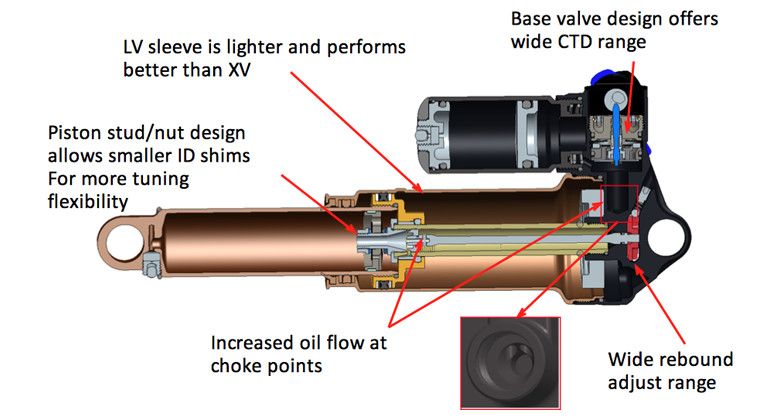 Base valve design offers wide CTD range

LV sleeve is lighter and performs better than XV

Piston stud/nut design allows smaller ID shims For more tuning flexibility

Increased oil flow at choke points

Wide rebound adjust range