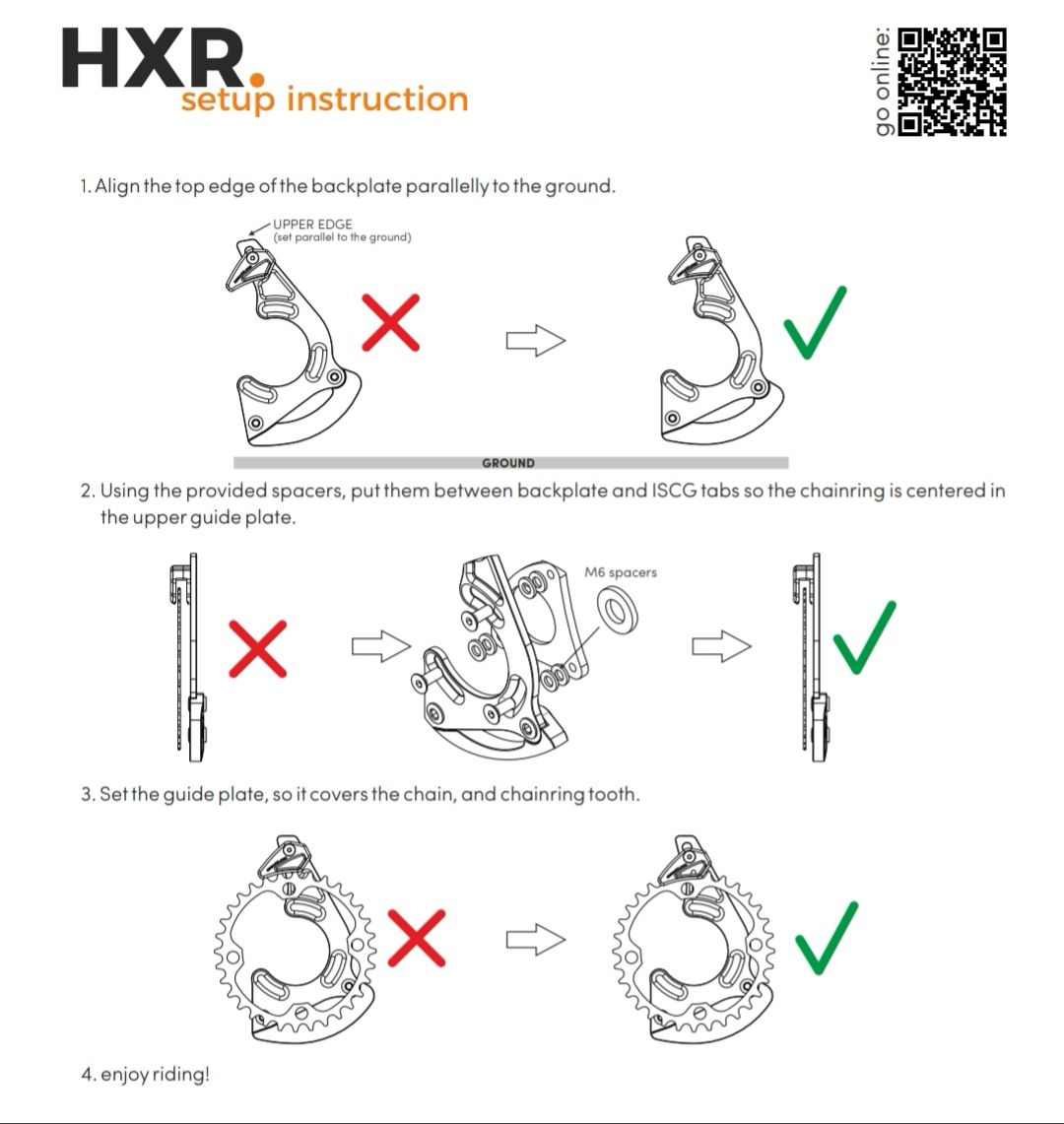 HXR.
setup instruction

go online:

1. Align the top edge of the backplate parallelly to the ground.

UPPER EDGE
(set parallel to the ground)

GROUND

2. Using the provided spacers, put them between backplate and ISCG tabs so the chainring is centered in the upper guide plate.

M6 spacers

3. Set the guide plate, so it covers the chain, and chainring tooth.

4. enjoy riding!