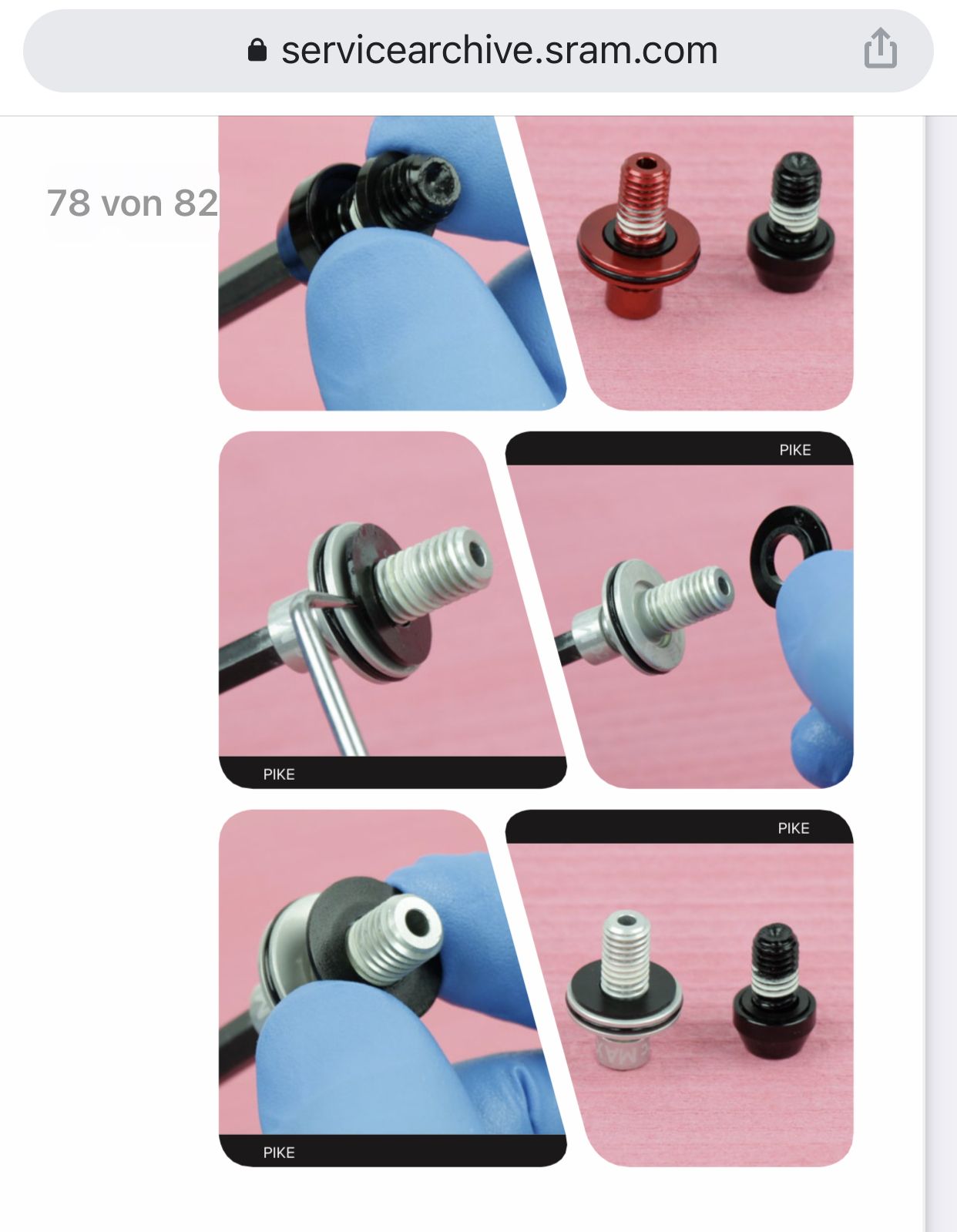 servicearchive.sram.com

78 von 82

PIKE

PIKE

PIKE

PIKE