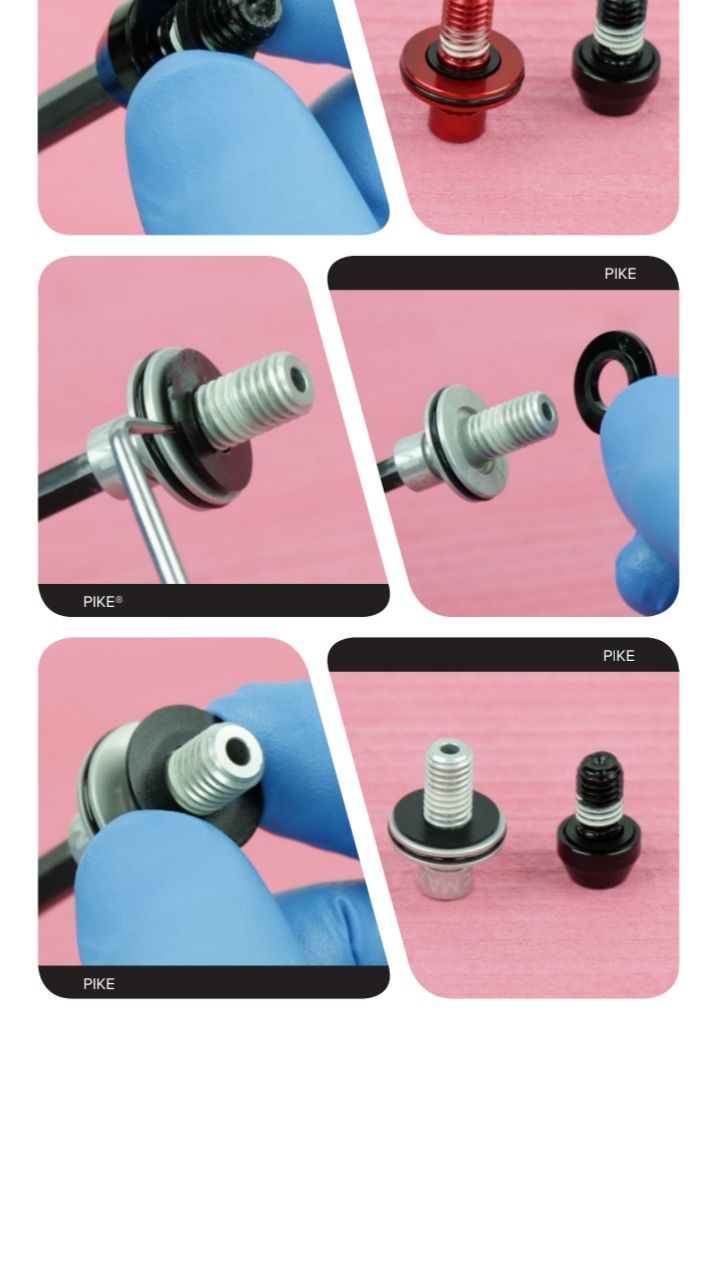 PIKE

PIKE®

PIKE

PIKE