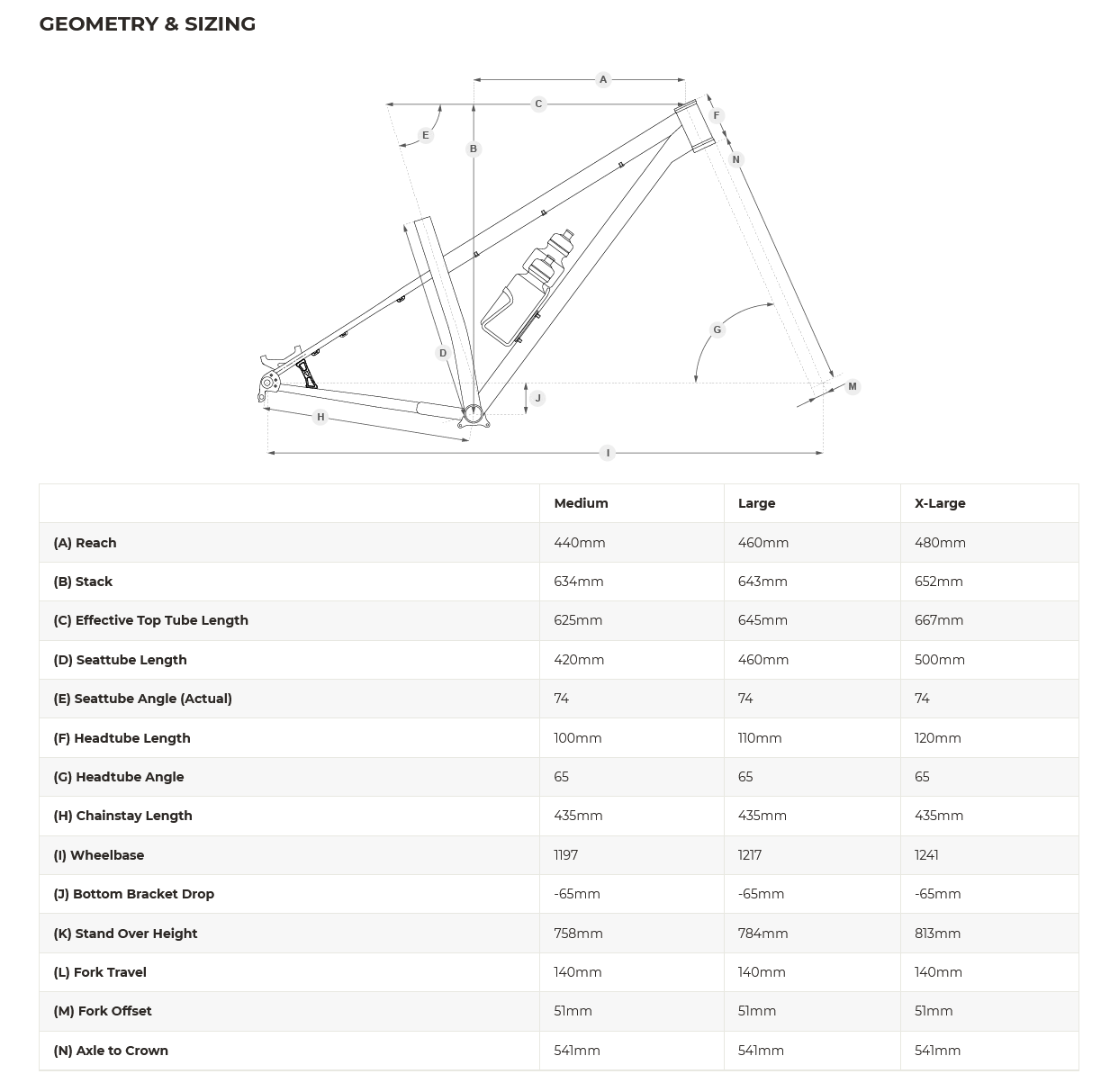 GEOMETRY & SIZING

A
C
F
E
B
N
D
G
J
M
H
I

| | Medium | Large | X-Large |
|---|---|---|---|
| (A) Reach | 440mm | 460mm | 480mm |
| (B) Stack | 634mm | 643mm | 652mm |
| (C) Effective Top Tube Length | 625mm | 645mm | 667mm |
| (D) Seattube Length | 420mm | 460mm | 500mm |
| (E) Seattube Angle (Actual) | 74 | 74 | 74 |
| (F) Headtube Length | 100mm | 110mm | 120mm |
| (G) Headtube Angle | 65 | 65 | 65 |
| (H) Chainstay Length | 435mm | 435mm | 435mm |
| (I) Wheelbase | 1197 | 1217 | 1241 |
| (J) Bottom Bracket Drop | -65mm | -65mm | -65mm |
| (K) Stand Over Height | 758mm | 784mm | 813mm |
| (L) Fork Travel | 140mm | 140mm | 140mm |
| (M) Fork Offset | 51mm | 51mm | 51mm |
| (N) Axle to Crown | 541mm | 541mm | 541mm |