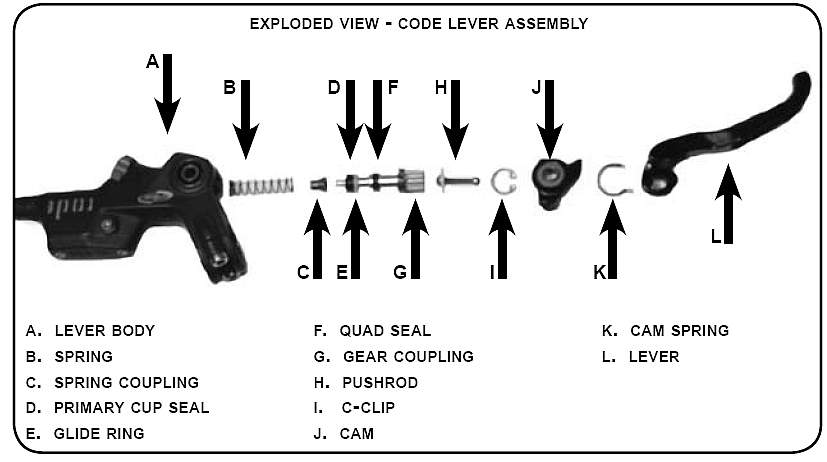 EXPLODED VIEW - CODE LEVER ASSEMBLY

A
B
D
F
H
J

C
E
G
I
K
L

A. LEVER BODY
B. SPRING
C. SPRING COUPLING
D. PRIMARY CUP SEAL
E. GLIDE RING

F. QUAD SEAL
G. GEAR COUPLING
H. PUSHROD
I. C-CLIP
J. CAM

K. CAM SPRING
L. LEVER