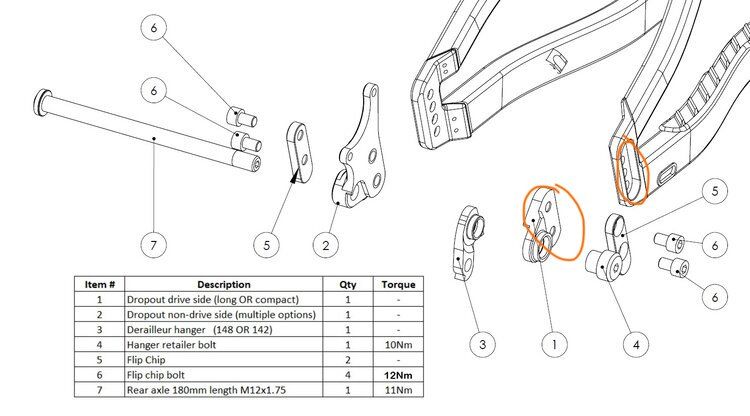 6

6

7

5

2

5

6

6

3

1

4

| Item # | Description | Qty | Torque |
|---|---|---|---|
| 1 | Dropout drive side (long OR compact) | 1 | - |
| 2 | Dropout non-drive side (multiple options) | 1 | - |
| 3 | Derailleur hanger (148 OR 142) | 1 | - |
| 4 | Hanger retailer bolt | 1 | 10Nm |
| 5 | Flip Chip | 2 | - |
| 6 | Flip chip bolt | 4 | 12Nm |
| 7 | Rear axle 180mm length M12x1.75 | 1 | 11Nm |