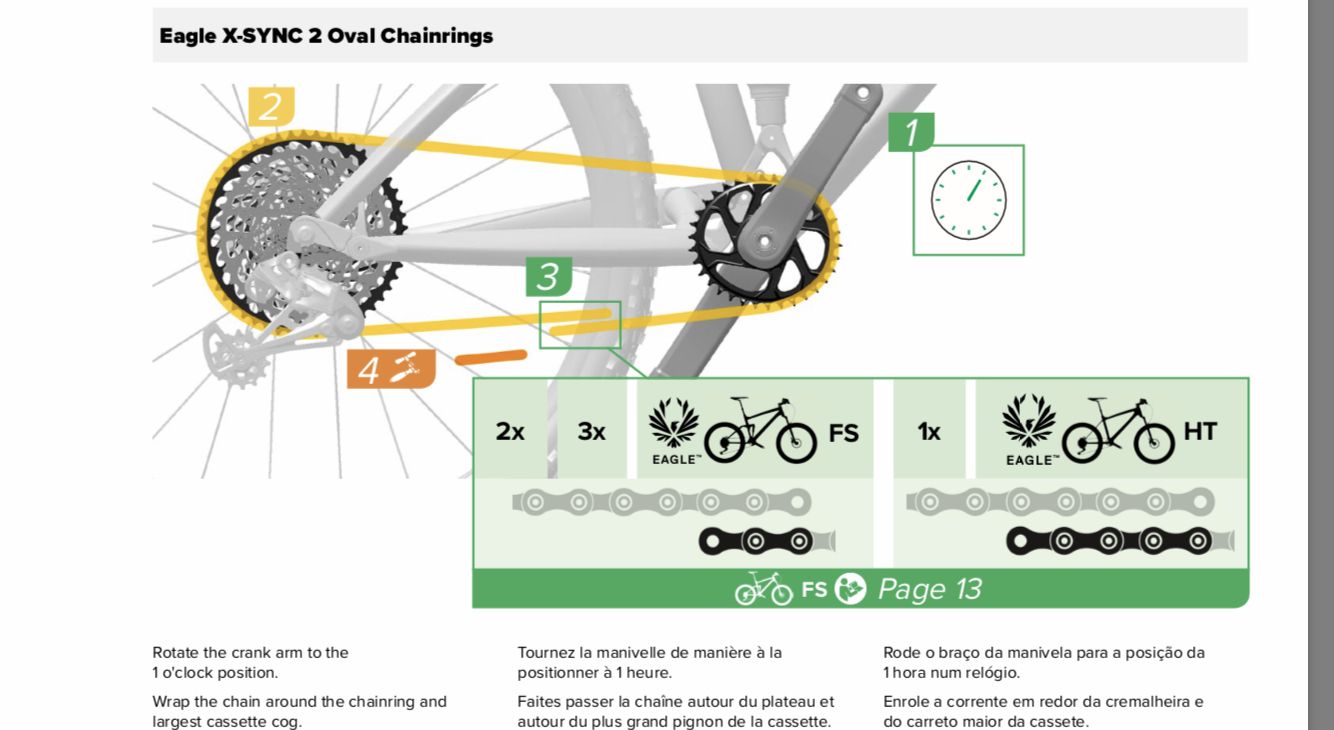 Eagle X-SYNC 2 Oval Chainrings

2

1

3

4

2x

3x

EAGLE™

FS

1x

EAGLE™

HT

FS Page 13

Rotate the crank arm to the 1 o'clock position.

Wrap the chain around the chainring and largest cassette cog.

Tournez la manivelle de manière à la positionner à 1 heure.

Faites passer la chaîne autour du plateau et autour du plus grand pignon de la cassette.

Rode o braço da manivela para a posição da 1 hora num relógio.

Enrole a corrente em redor da cremalheira e do carreto maior da cassete.