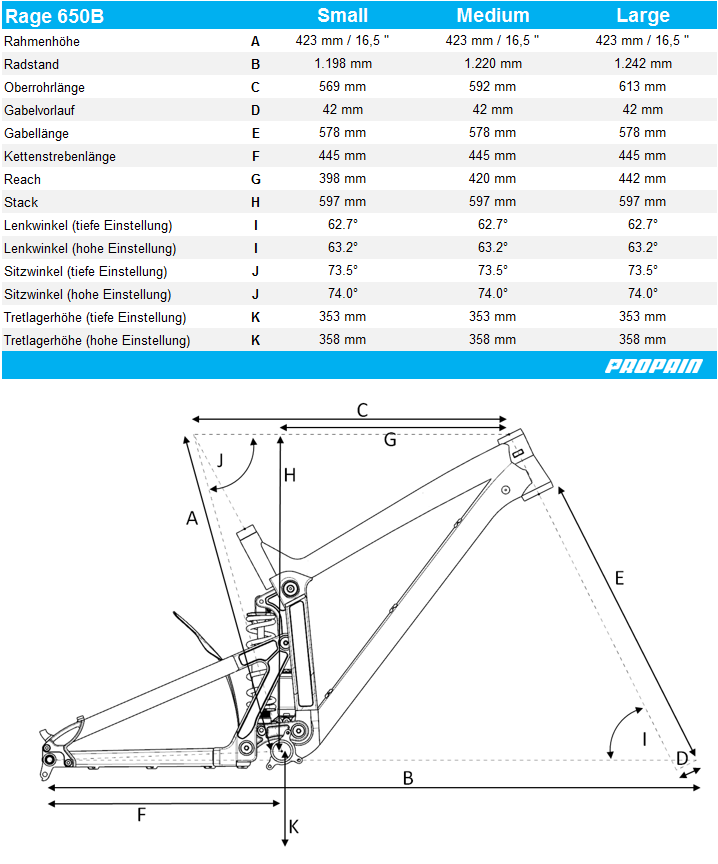 | Rage 650B | | Small | Medium | Large |
|---|---|---|---|---|
| Rahmenhöhe | A | 423 mm / 16,5 " | 423 mm / 16,5 " | 423 mm / 16,5 " |
| Radstand | B | 1.198 mm | 1.220 mm | 1.242 mm |
| Oberrohrlänge | C | 569 mm | 592 mm | 613 mm |
| Gabelvorlauf | D | 42 mm | 42 mm | 42 mm |
| Gabellänge | E | 578 mm | 578 mm | 578 mm |
| Kettenstrebenlänge | F | 445 mm | 445 mm | 445 mm |
| Reach | G | 398 mm | 420 mm | 442 mm |
| Stack | H | 597 mm | 597 mm | 597 mm |
| Lenkwinkel (tiefe Einstellung) | I | 62.7° | 62.7° | 62.7° |
| Lenkwinkel (hohe Einstellung) | I | 63.2° | 63.2° | 63.2° |
| Sitzwinkel (tiefe Einstellung) | J | 73.5° | 73.5° | 73.5° |
| Sitzwinkel (hohe Einstellung) | J | 74.0° | 74.0° | 74.0° |
| Tretlagerhöhe (tiefe Einstellung) | K | 353 mm | 353 mm | 353 mm |
| Tretlagerhöhe (hohe Einstellung) | K | 358 mm | 358 mm | 358 mm |

PROPAIN

C
G
J
H
A
E
I
D
B
F
K