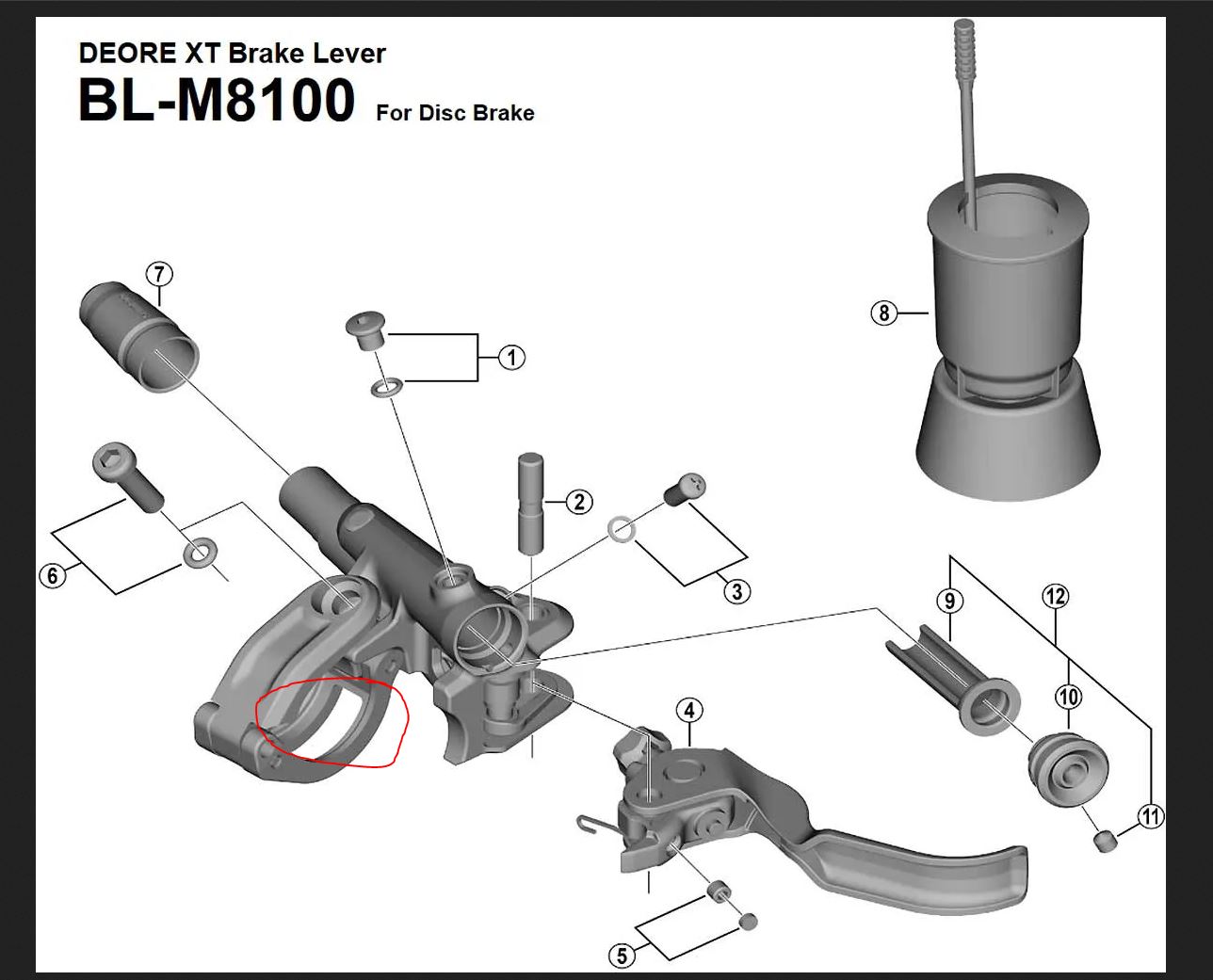 DEORE XT Brake Lever
BL-M8100 For Disc Brake

7
1
8
2
3
6
9
12
10
4
11
5