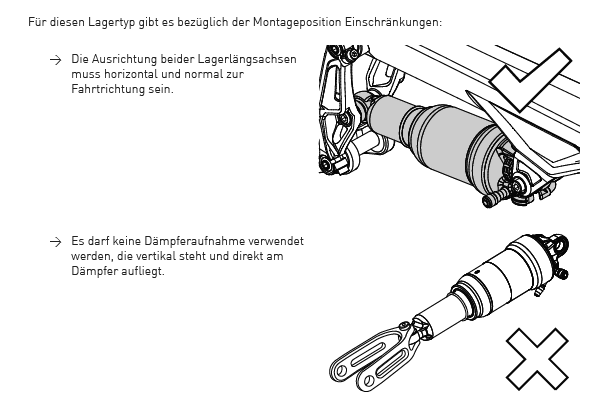 Für diesen Lagertyp gibt es bezüglich der Montageposition Einschränkungen:

→ Die Ausrichtung beider Lagerlängsachsen muss horizontal und normal zur Fahrtrichtung sein.

→ Es darf keine Dämpferaufnahme verwendet werden, die vertikal steht und direkt am Dämpfer aufliegt.