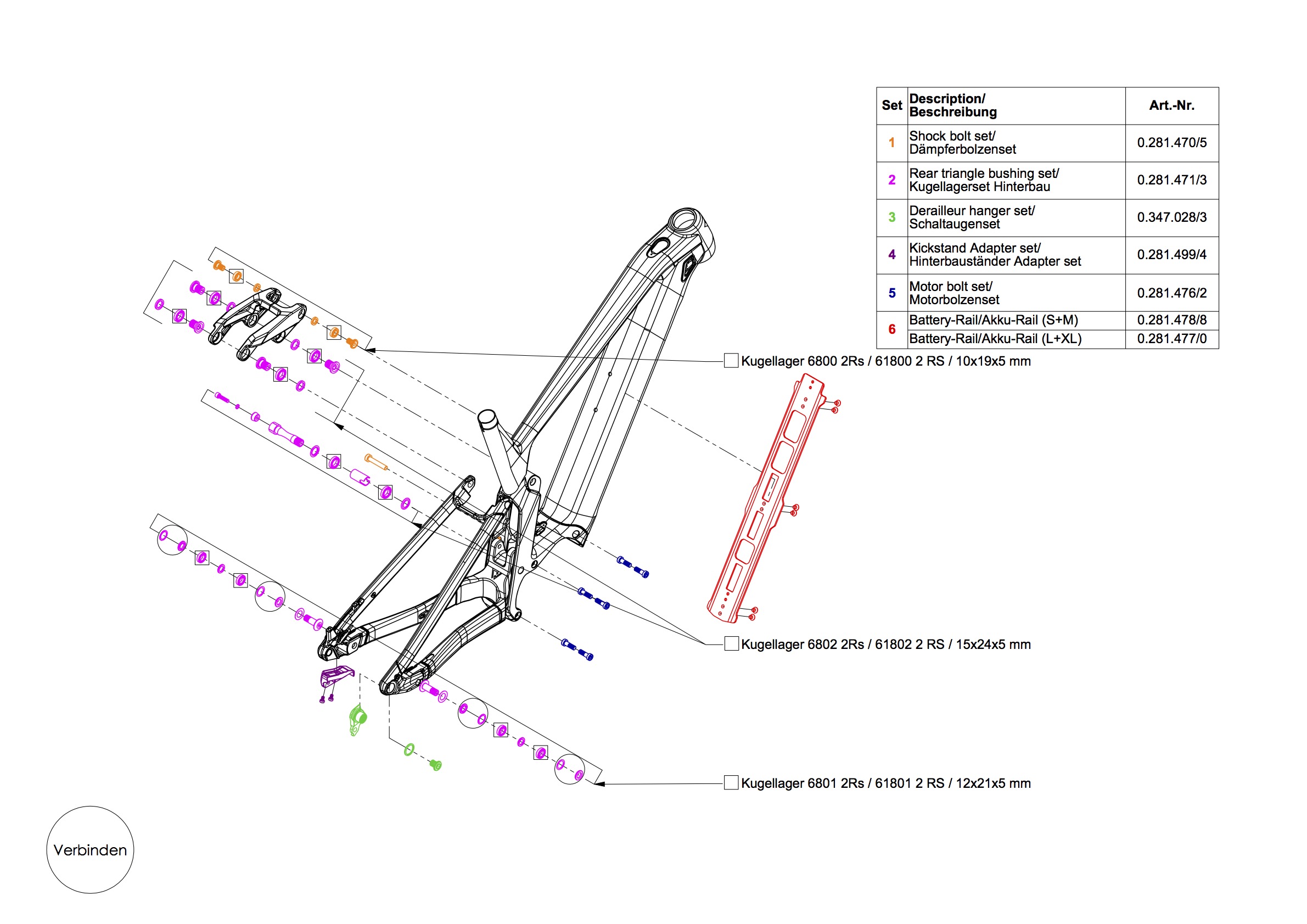 | Set | Description/ Beschreibung | Art.-Nr. |
|---|---|---|
| 1 | Shock bolt set/ Dämpferbolzenset | 0.281.470/5 |
| 2 | Rear triangle bushing set/ Kugellagerset Hinterbau | 0.281.471/3 |
| 3 | Derailleur hanger set/ Schaltaugenset | 0.347.028/3 |
| 4 | Kickstand Adapter set/ Hinterbauständer Adapter set | 0.281.499/4 |
| 5 | Motor bolt set/ Motorbolzenset | 0.281.476/2 |
| 6 | Battery-Rail/Akku-Rail (S+M) | 0.281.478/8 |
| 6 | Battery-Rail/Akku-Rail (L+XL) | 0.281.477/0 |

Kugellager 6800 2Rs / 61800 2 RS / 10x19x5 mm

Kugellager 6802 2Rs / 61802 2 RS / 15x24x5 mm

Kugellager 6801 2Rs / 61801 2 RS / 12x21x5 mm

Verbinden