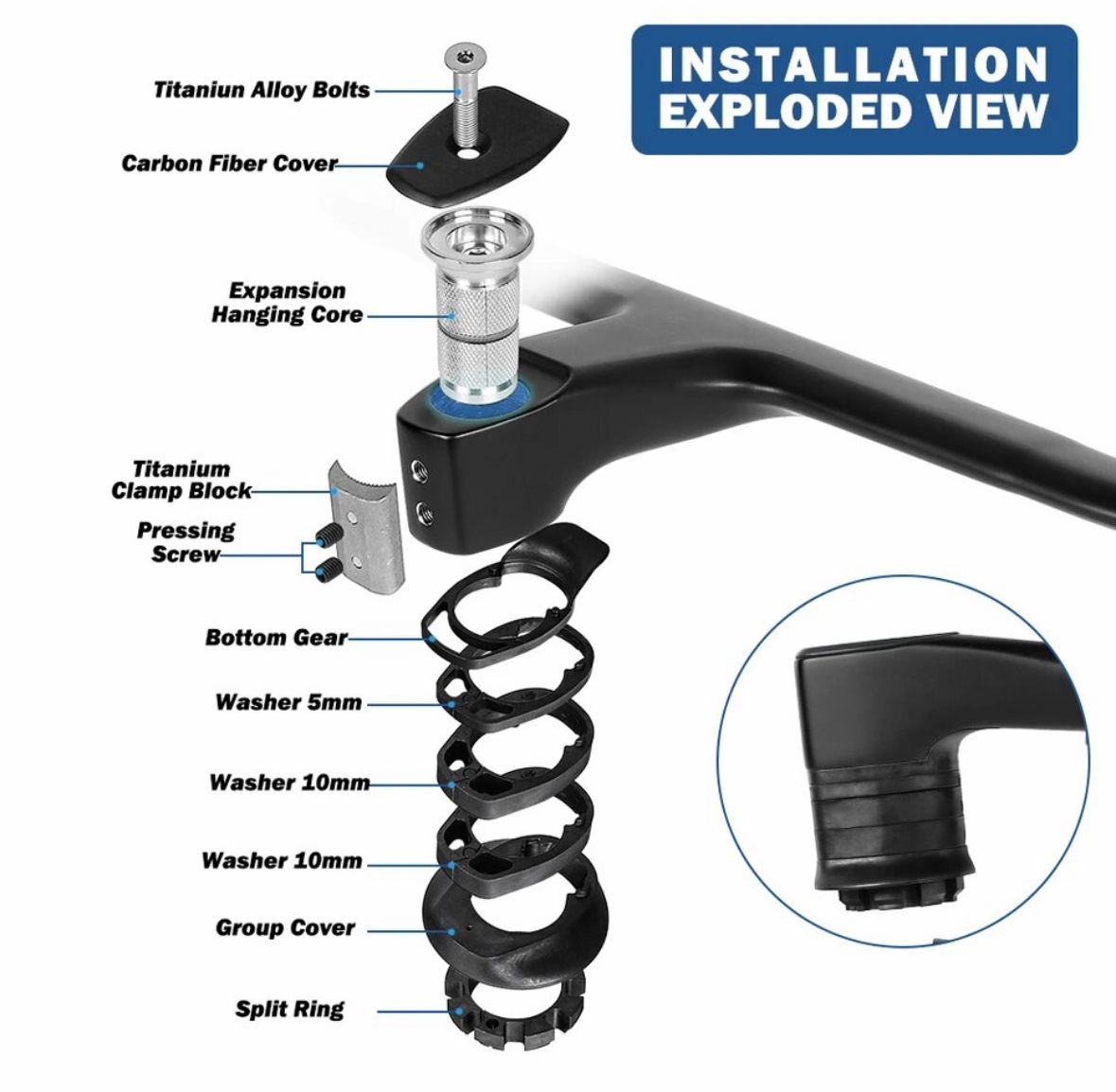 INSTALLATION EXPLODED VIEW

Titaniun Alloy Bolts

Carbon Fiber Cover

Expansion Hanging Core

Titanium Clamp Block

Pressing Screw

Bottom Gear

Washer 5mm

Washer 10mm

Washer 10mm

Group Cover

Split Ring