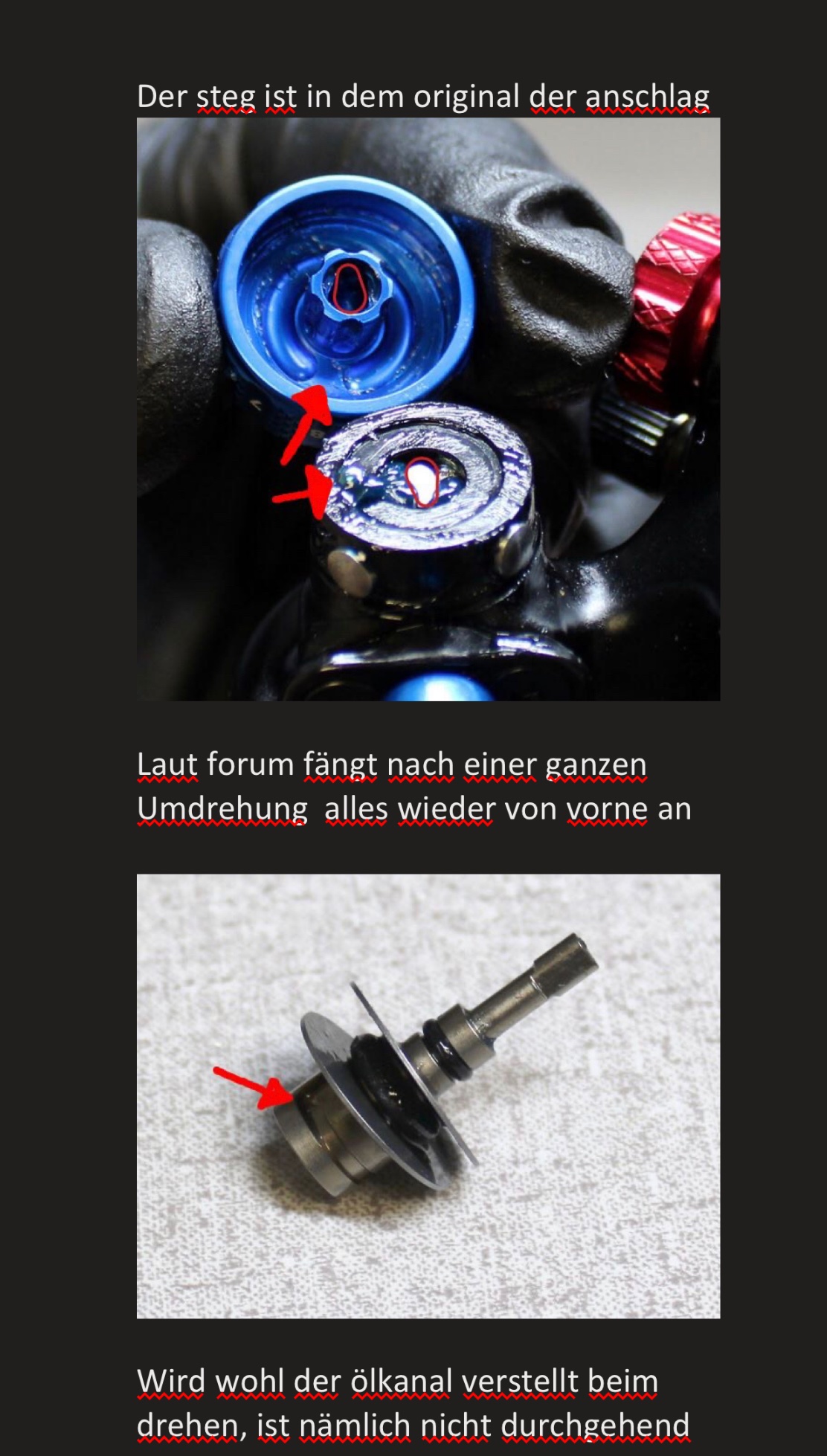 Der steg ist in dem original der anschlag

Laut forum fängt nach einer ganzen Umdrehung  alles wieder von vorne an

Wird wohl der ölkanal verstellt beim drehen, ist nämlich nicht durchgehend