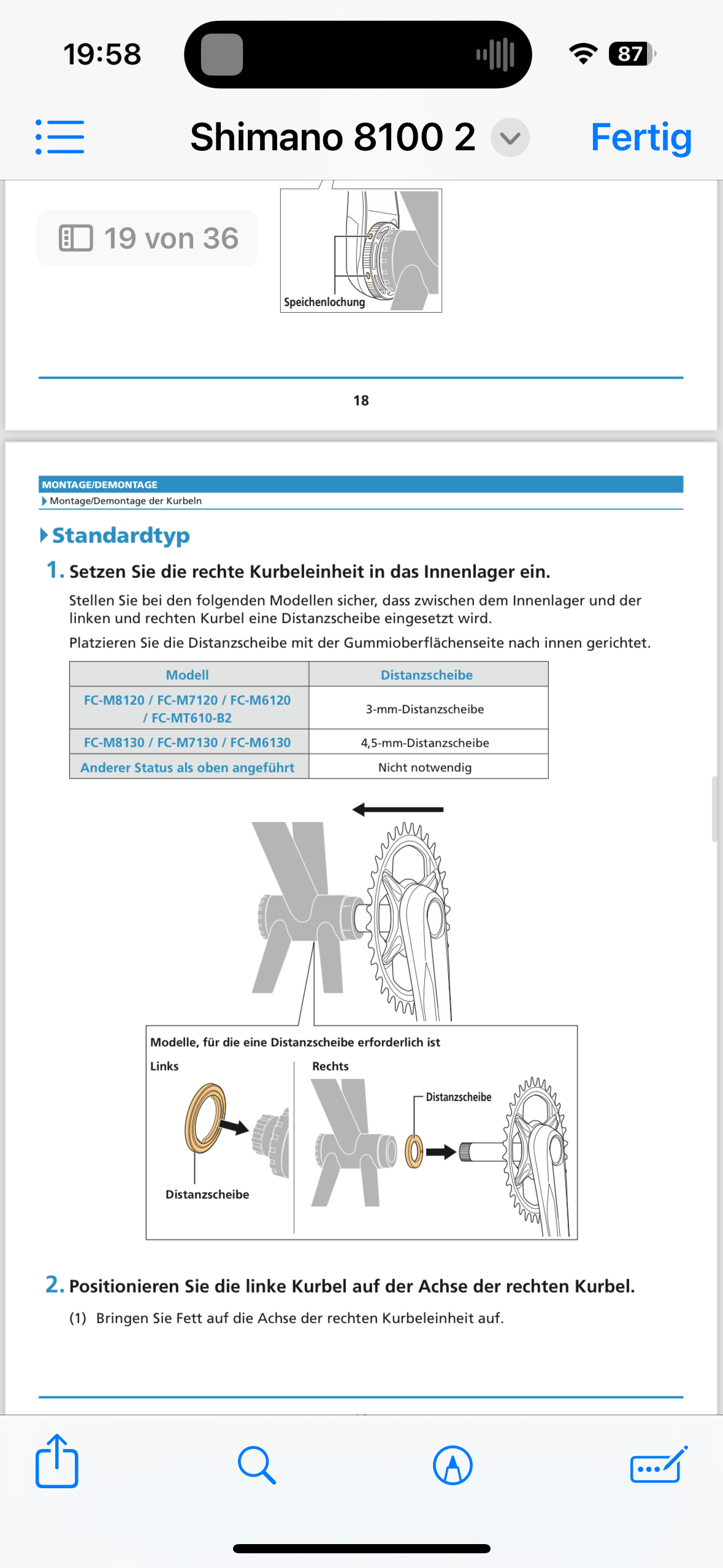 19:58

87

Shimano 8100 2

Fertig

19 von 36

Speichenlochung

18

MONTAGE/DEMONTAGE

Montage/Demontage der Kurbeln

Standardtyp

1. Setzen Sie die rechte Kurbeleinheit in das Innenlager ein.

Stellen Sie bei den folgenden Modellen sicher, dass zwischen dem Innenlager und der linken und rechten Kurbel eine Distanzscheibe eingesetzt wird.

Platzieren Sie die Distanzscheibe mit der Gummioberflächenseite nach innen gerichtet.

| Modell | Distanzscheibe |
|---|---|
| FC-M8120 / FC-M7120 / FC-M6120 / FC-MT610-B2 | 3-mm-Distanzscheibe |
| FC-M8130 / FC-M7130 / FC-M6130 | 4,5-mm-Distanzscheibe |
| Anderer Status als oben angeführt | Nicht notwendig |

Modelle, für die eine Distanzscheibe erforderlich ist

Links

Distanzscheibe

Rechts

Distanzscheibe

2. Positionieren Sie die linke Kurbel auf der Achse der rechten Kurbel.

(1) Bringen Sie Fett auf die Achse der rechten Kurbeleinheit auf.