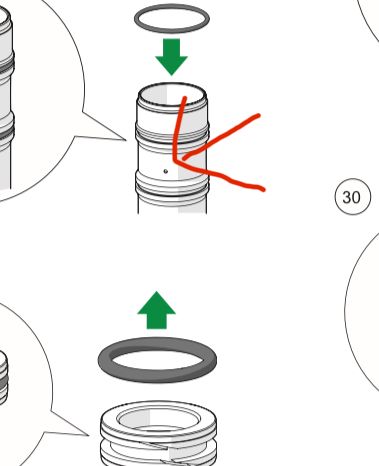 30