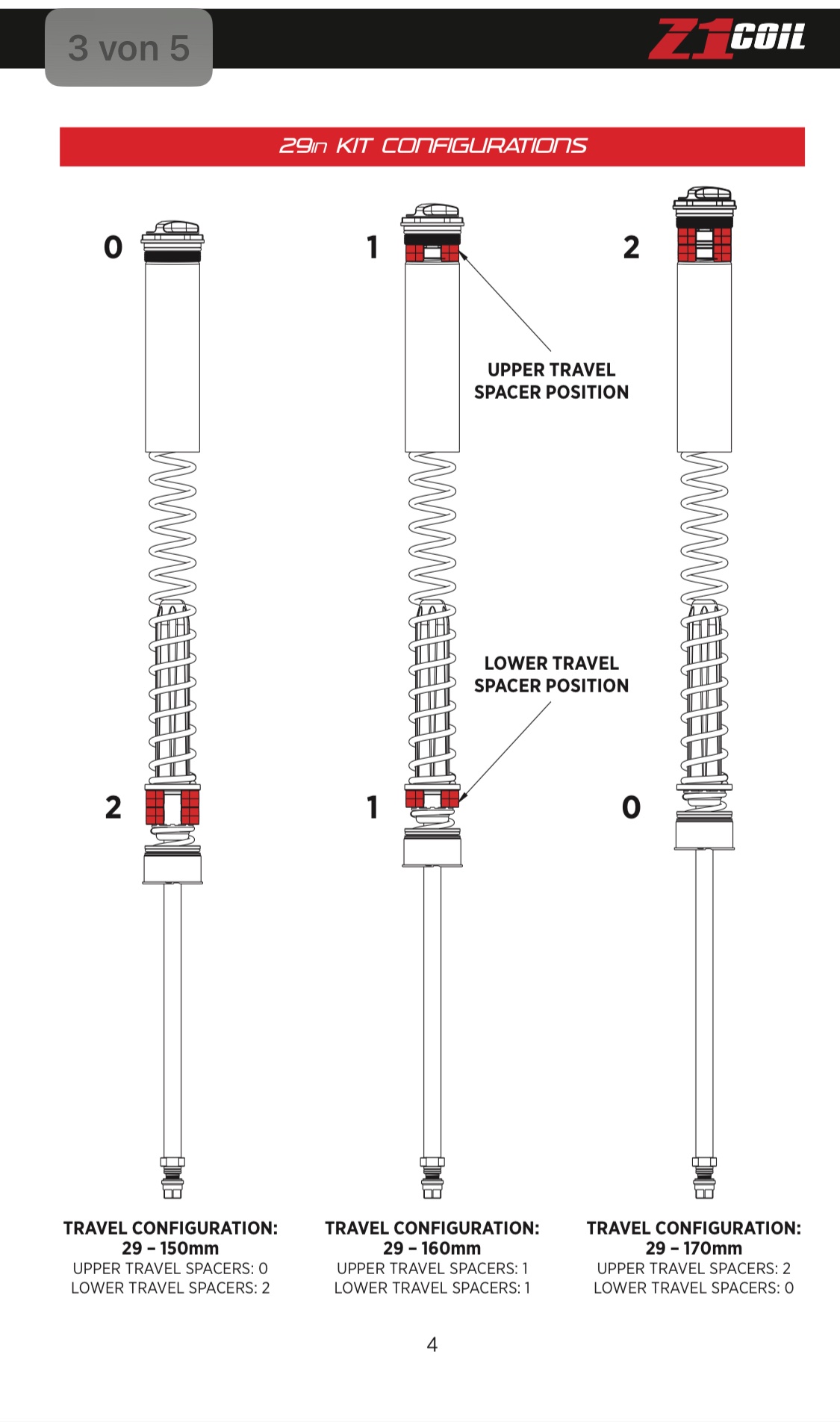 3 von 5

Z1 COIL

29in KIT CONFIGURATIONS

0

1

2

UPPER TRAVEL SPACER POSITION

LOWER TRAVEL SPACER POSITION

2

1

0

TRAVEL CONFIGURATION:
29 – 150mm
UPPER TRAVEL SPACERS: 0
LOWER TRAVEL SPACERS: 2

TRAVEL CONFIGURATION:
29 – 160mm
UPPER TRAVEL SPACERS: 1
LOWER TRAVEL SPACERS: 1

TRAVEL CONFIGURATION:
29 – 170mm
UPPER TRAVEL SPACERS: 2
LOWER TRAVEL SPACERS: 0

4