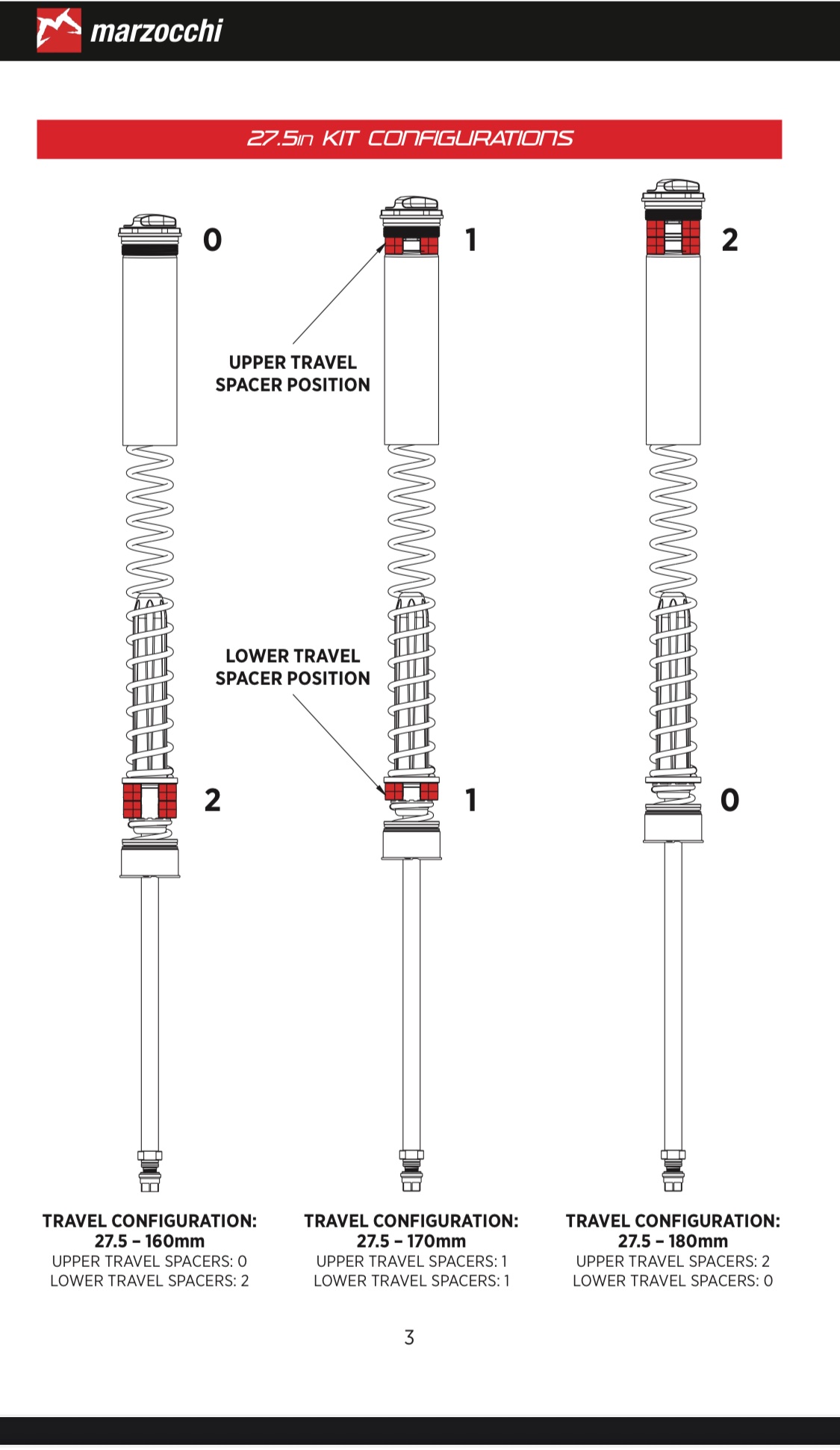 marzocchi

27.5in KIT CONFIGURATIONS

0

1

2

UPPER TRAVEL SPACER POSITION

LOWER TRAVEL SPACER POSITION

2

1

0

TRAVEL CONFIGURATION:
27.5 – 160mm
UPPER TRAVEL SPACERS: 0
LOWER TRAVEL SPACERS: 2

TRAVEL CONFIGURATION:
27.5 – 170mm
UPPER TRAVEL SPACERS: 1
LOWER TRAVEL SPACERS: 1

TRAVEL CONFIGURATION:
27.5 – 180mm
UPPER TRAVEL SPACERS: 2
LOWER TRAVEL SPACERS: 0

3