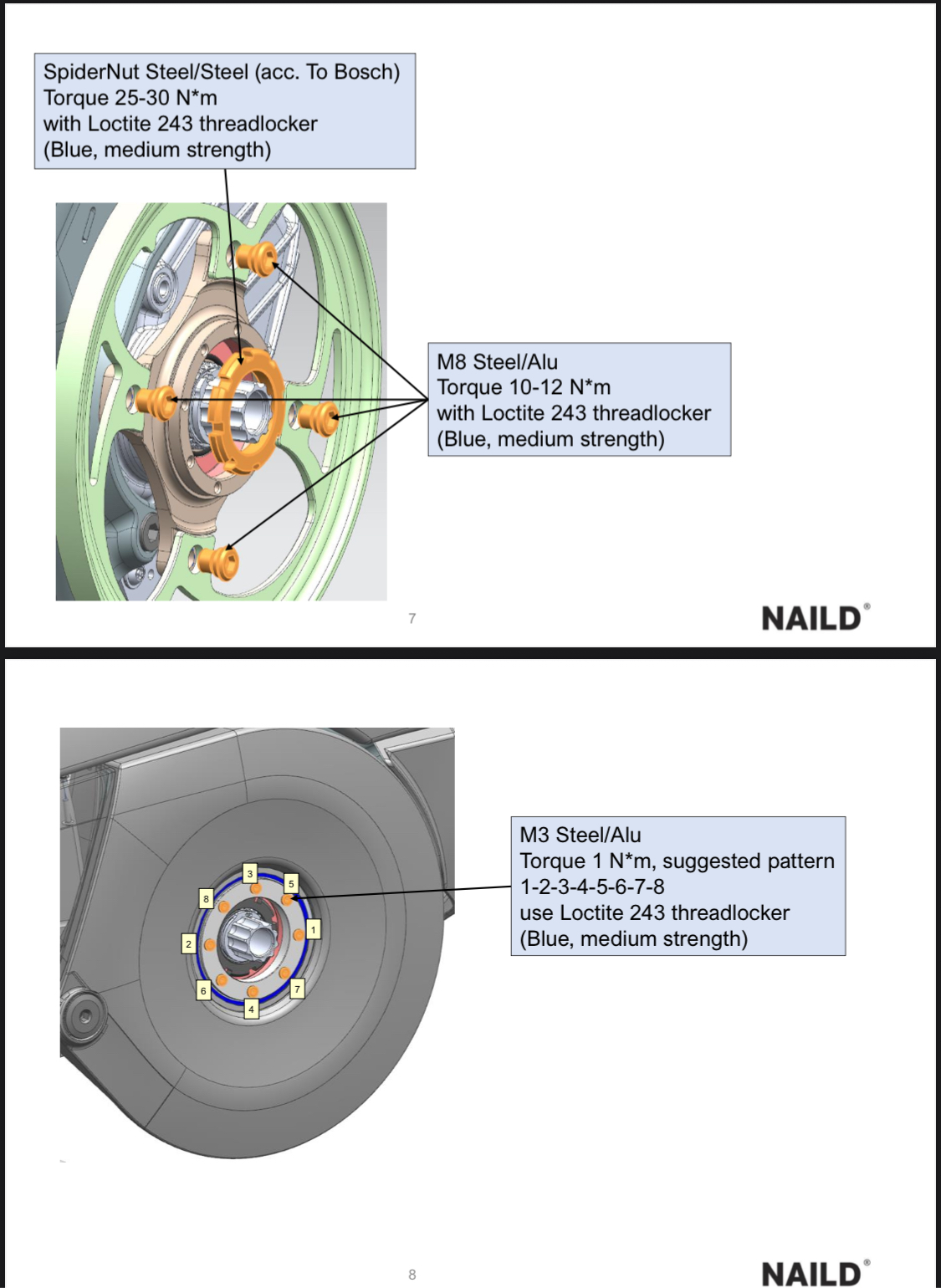 SpiderNut Steel/Steel (acc. To Bosch)
Torque 25-30 N*m
with Loctite 243 threadlocker
(Blue, medium strength)

M8 Steel/Alu
Torque 10-12 N*m
with Loctite 243 threadlocker
(Blue, medium strength)

7

NAILD®

3
5
8
1
2
6
7
4

M3 Steel/Alu
Torque 1 N*m, suggested pattern
1-2-3-4-5-6-7-8
use Loctite 243 threadlocker
(Blue, medium strength)

8

NAILD®