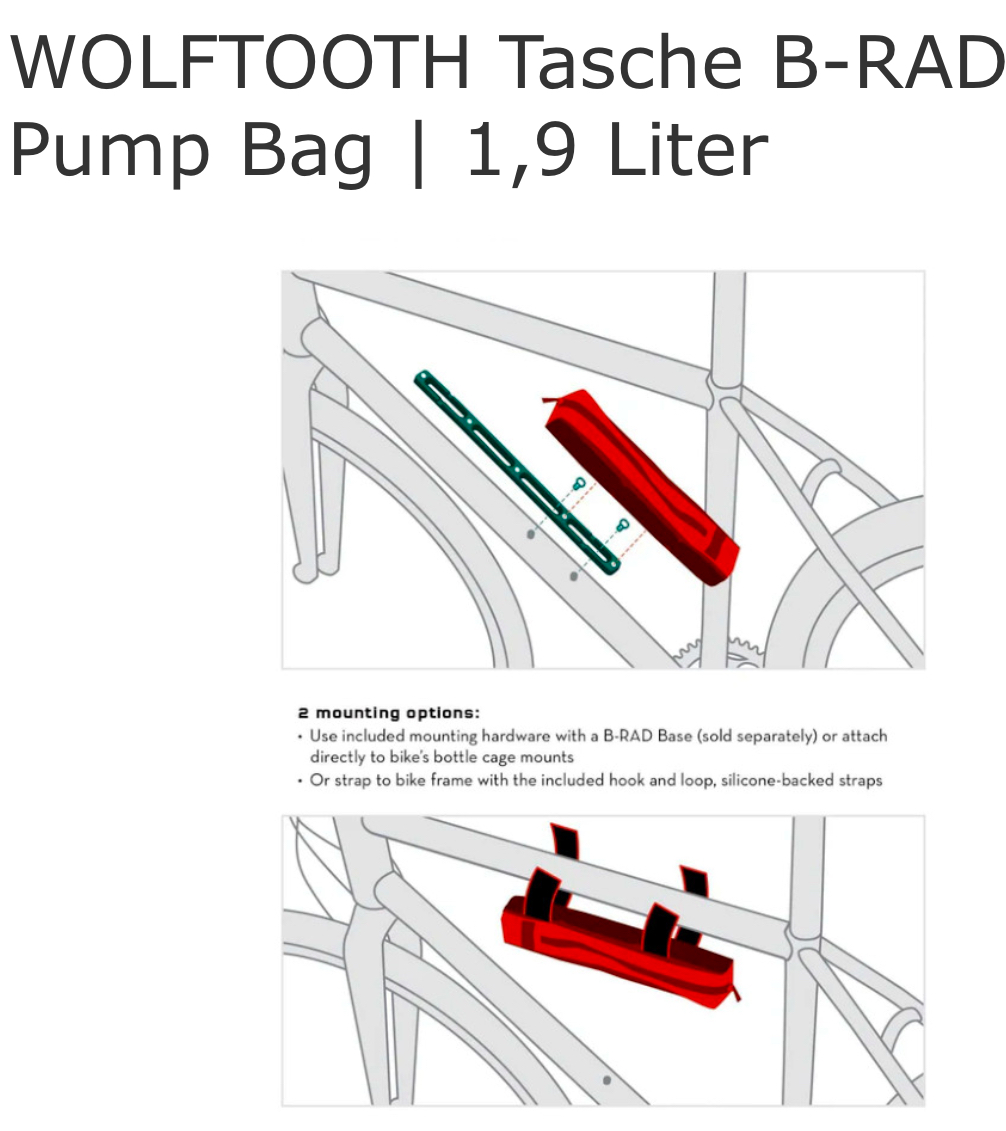 WOLFTOOTH Tasche B-RAD Pump Bag | 1,9 Liter

2 mounting options:
• Use included mounting hardware with a B-RAD Base (sold separately) or attach directly to bike's bottle cage mounts
• Or strap to bike frame with the included hook and loop, silicone-backed straps