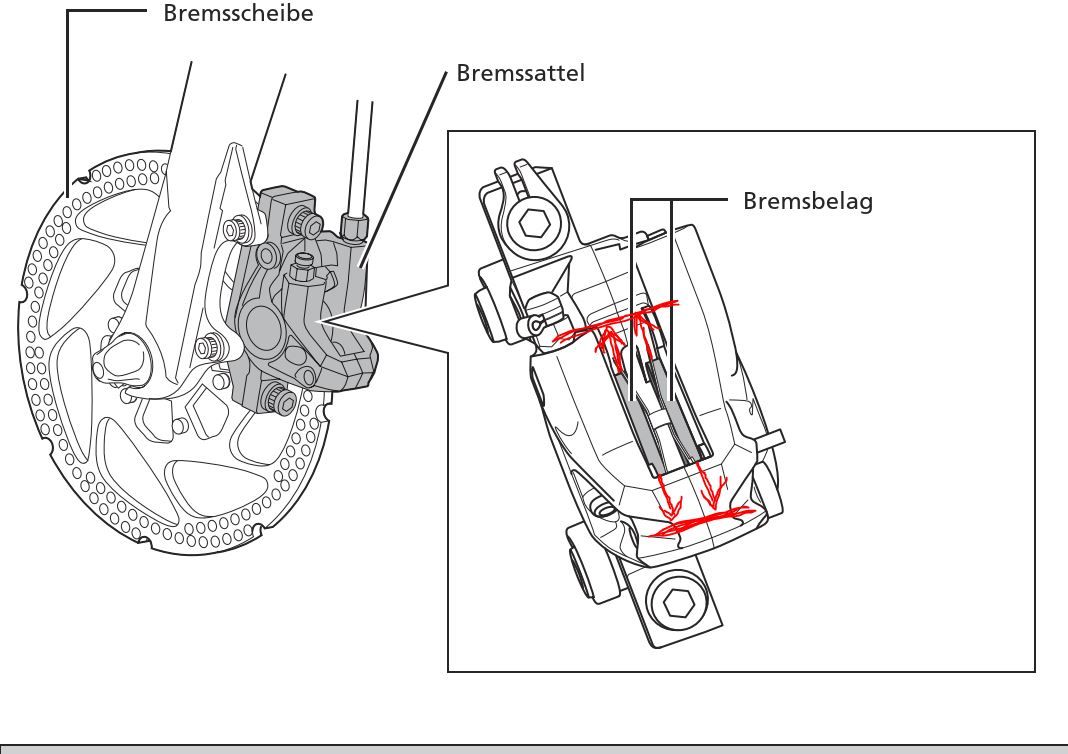 Bremsscheibe

Bremssattel

Bremsbelag