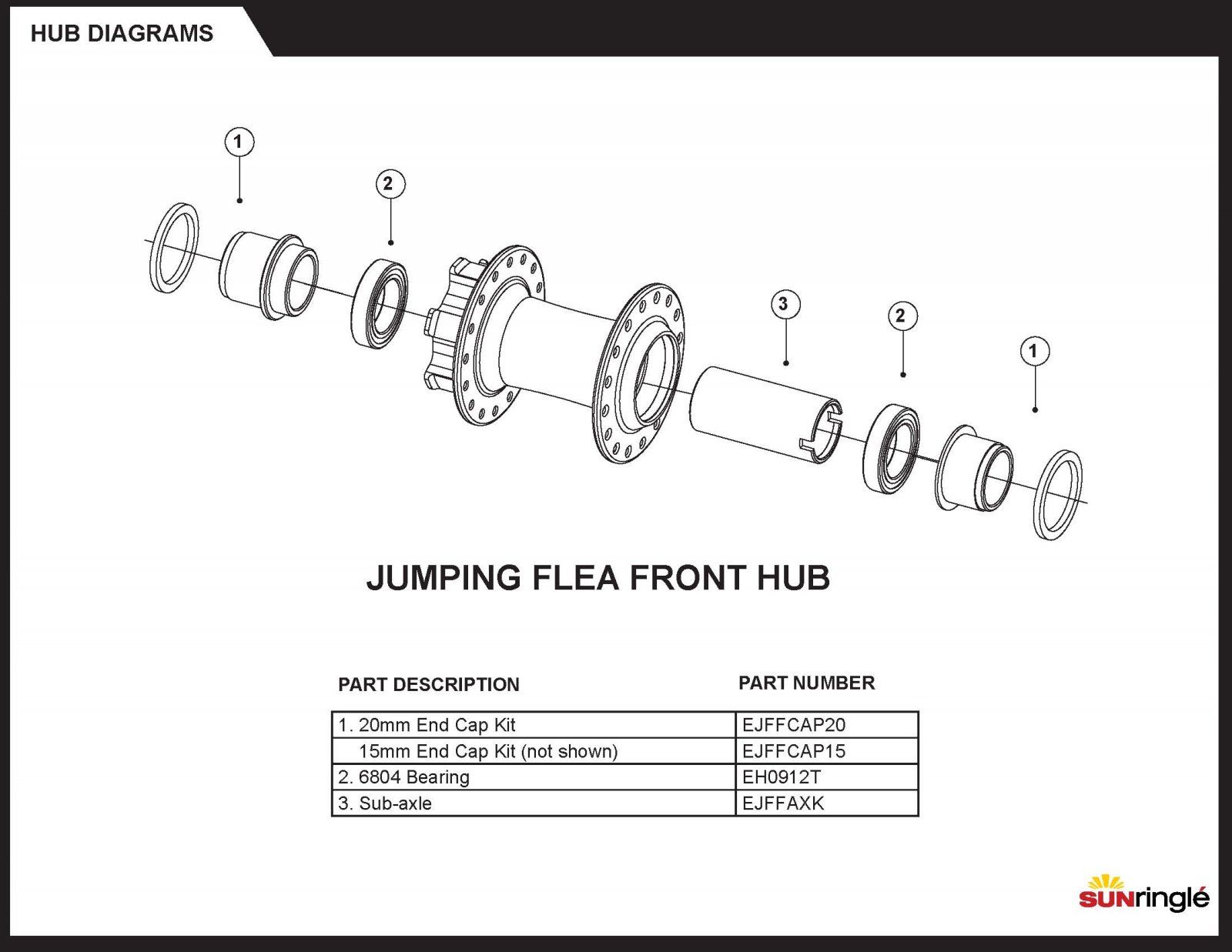 HUB DIAGRAMS

1
2
3
2
1

JUMPING FLEA FRONT HUB

| PART DESCRIPTION | PART NUMBER |
|---|---|
| 1. 20mm End Cap Kit | EJFFCAP20 |
| 15mm End Cap Kit (not shown) | EJFFCAP15 |
| 2. 6804 Bearing | EH0912T |
| 3. Sub-axle | EJFFAXK |

SUNringlé