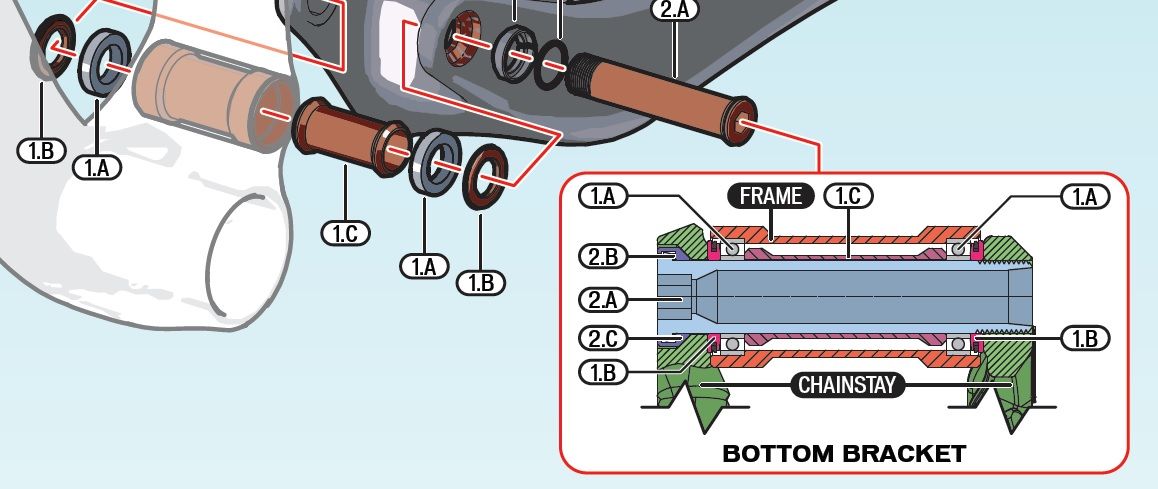 2.A

1.B

1.A

1.C

1.A

1.B

1.A

FRAME

1.C

1.A

2.B

2.A

2.C

1.B

1.B

CHAINSTAY

BOTTOM BRACKET