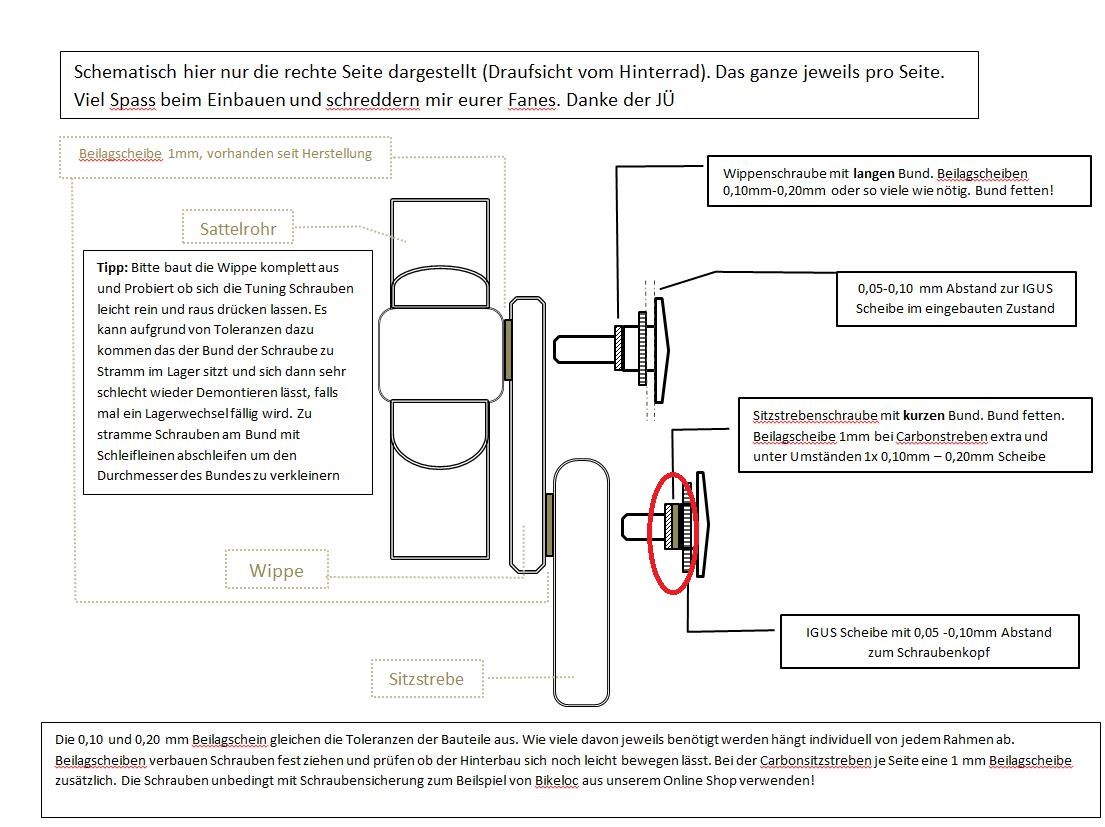 Schematisch hier nur die rechte Seite dargestellt (Draufsicht vom Hinterrad). Das ganze jeweils pro Seite. Viel Spass beim Einbauen und schreddern mir eurer Fanes. Danke der JÜ

Beilagscheibe 1mm, vorhanden seit Herstellung

Sattelrohr

Tipp: Bitte baut die Wippe komplett aus und Probiert ob sich die Tuning Schrauben leicht rein und raus drücken lassen. Es kann aufgrund von Toleranzen dazu kommen das der Bund der Schraube zu Stramm im Lager sitzt und sich dann sehr schlecht wieder Demontieren lässt, falls mal ein Lagerwechsel fällig wird. Zu stramme Schrauben am Bund mit Schleifleinen abschleifen um den Durchmesser des Bundes zu verkleinern

Wippe

Sitzstrebe

Wippenschraube mit langen Bund. Beilagscheiben 0,10mm-0,20mm oder so viele wie nötig. Bund fetten!

0,05-0,10 mm Abstand zur IGUS Scheibe im eingebauten Zustand

Sitzstrebenschraube mit kurzen Bund. Bund fetten. Beilagscheibe 1mm bei Carbonstreben extra und unter Umständen 1x 0,10mm – 0,20mm Scheibe

IGUS Scheibe mit 0,05 -0,10mm Abstand zum Schraubenkopf

Die 0,10 und 0,20 mm Beilagschein gleichen die Toleranzen der Bauteile aus. Wie viele davon jeweils benötigt werden hängt individuell von jedem Rahmen ab. Beilagscheiben verbauen Schrauben fest ziehen und prüfen ob der Hinterbau sich noch leicht bewegen lässt. Bei der Carbonsitzstreben je Seite eine 1 mm Beilagscheibe zusätzlich. Die Schrauben unbedingt mit Schraubensicherung zum Beilspiel von Bikeloc aus unserem Online Shop verwenden!