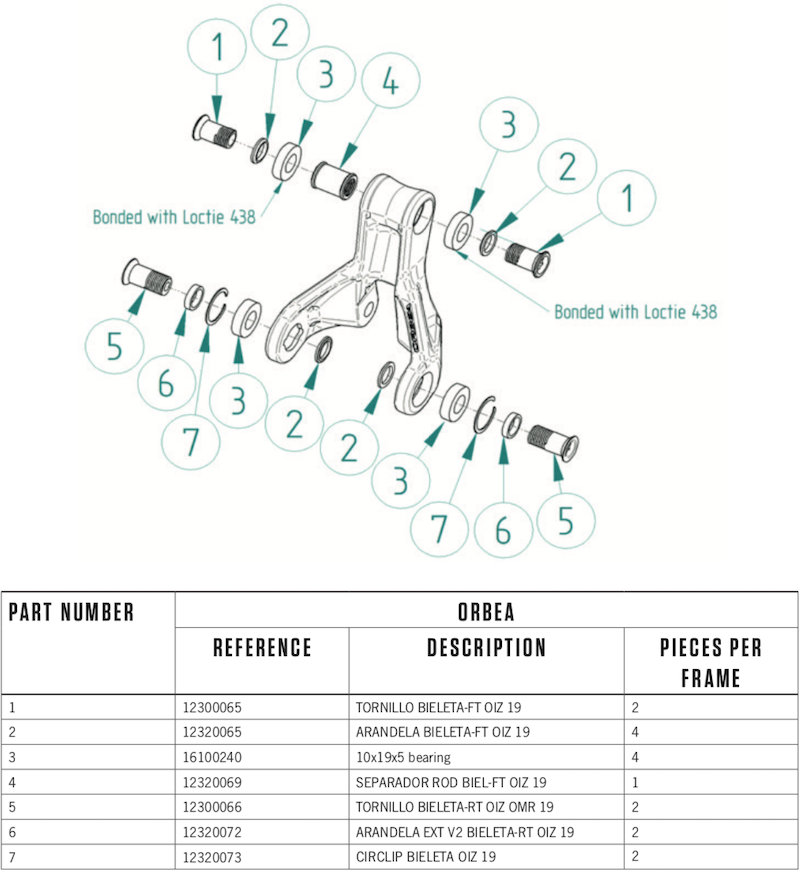 1
2
3
4
3
2
1
Bonded with Loctie 438
Bonded with Loctie 438
5
6
7
3
2
2
3
7
6
5

| PART NUMBER | ORBEA | | |
|---|---|---|---|
| | REFERENCE | DESCRIPTION | PIECES PER FRAME |
| 1 | 12300065 | TORNILLO BIELETA-FT OIZ 19 | 2 |
| 2 | 12320065 | ARANDELA BIELETA-FT OIZ 19 | 4 |
| 3 | 16100240 | 10x19x5 bearing | 4 |
| 4 | 12320069 | SEPARADOR ROD BIEL-FT OIZ 19 | 1 |
| 5 | 12300066 | TORNILLO BIELETA-RT OIZ OMR 19 | 2 |
| 6 | 12320072 | ARANDELA EXT V2 BIELETA-RT OIZ 19 | 2 |
| 7 | 12320073 | CIRCLIP BIELETA OIZ 19 | 2 |