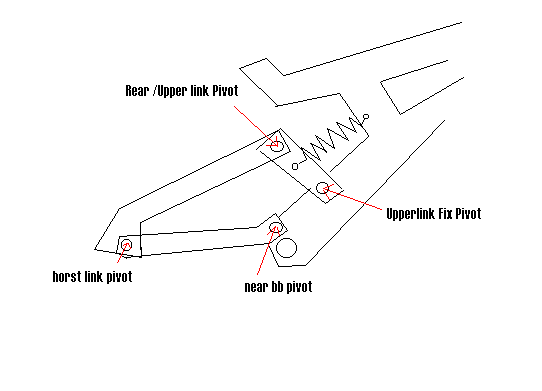 Rear /Upper link Pivot

Upperlink Fix Pivot

horst link pivot

near bb pivot