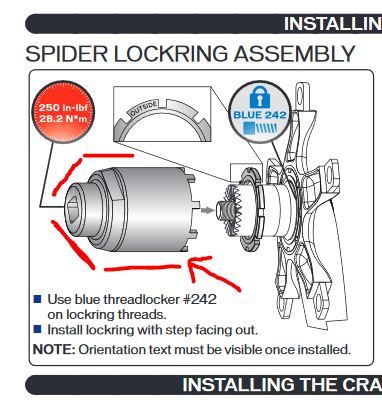 INSTALLIN

SPIDER LOCKRING ASSEMBLY

250 in-lbf
28.2 N*m

OUTSIDE

BLUE 242

■ Use blue threadlocker #242 on lockring threads.
■ Install lockring with step facing out.

NOTE: Orientation text must be visible once installed.

INSTALLING THE CRA