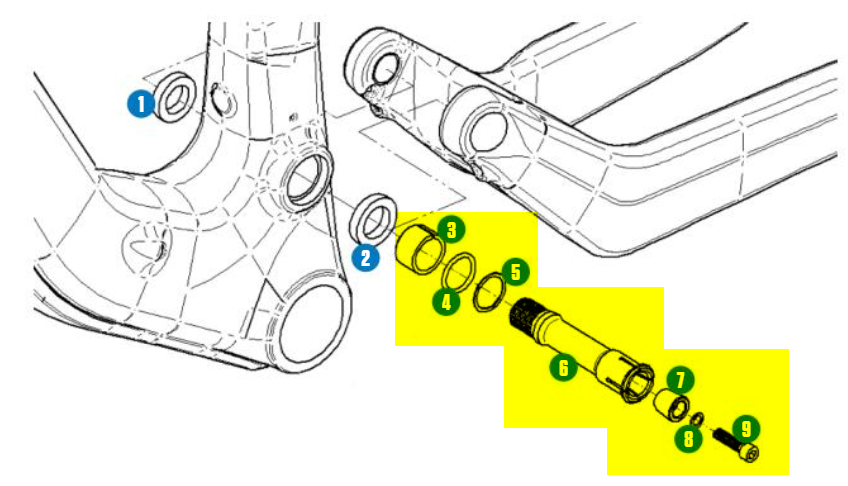 1
2
3
4
5
6
7
8
9