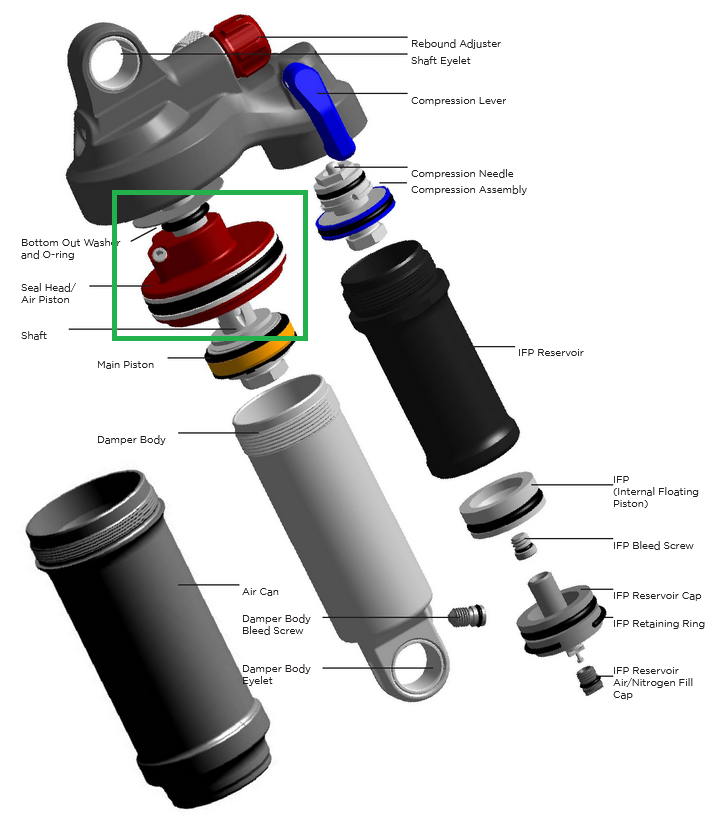 Rebound Adjuster
Shaft Eyelet
Compression Lever
Compression Needle
Compression Assembly
Bottom Out Washer and O-ring
Seal Head/ Air Piston
Shaft
Main Piston
IFP Reservoir
Damper Body
IFP (Internal Floating Piston)
IFP Bleed Screw
Air Can
IFP Reservoir Cap
Damper Body Bleed Screw
IFP Retaining Ring
Damper Body Eyelet
IFP Reservoir Air/Nitrogen Fill Cap