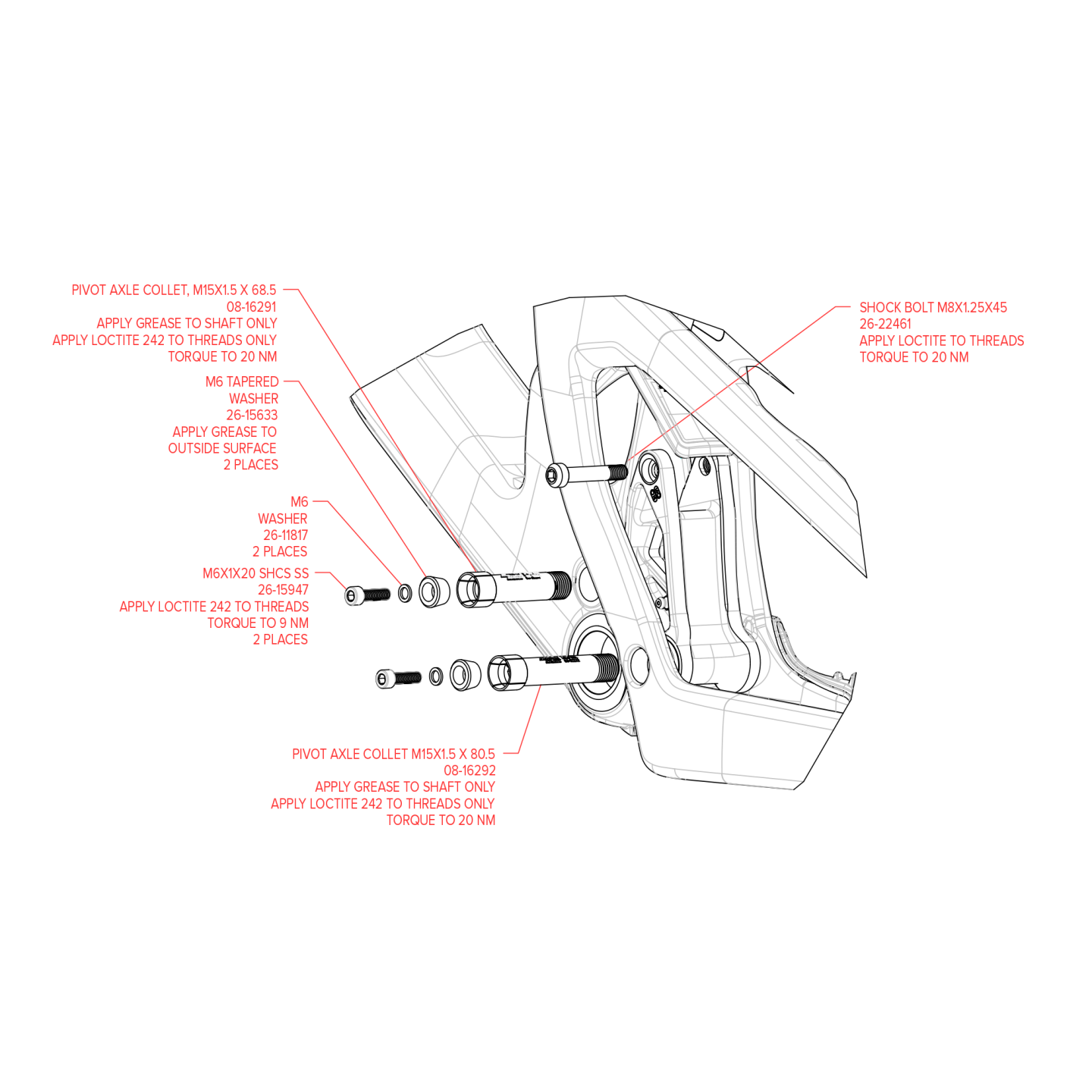 PIVOT AXLE COLLET, M15X1.5 X 68.5
08-16291
APPLY GREASE TO SHAFT ONLY
APPLY LOCTITE 242 TO THREADS ONLY
TORQUE TO 20 NM

M6 TAPERED
WASHER
26-15633
APPLY GREASE TO
OUTSIDE SURFACE
2 PLACES

M6
WASHER
26-11817
2 PLACES

M6X1X20 SHCS SS
26-15947
APPLY LOCTITE 242 TO THREADS
TORQUE TO 9 NM
2 PLACES

SHOCK BOLT M8X1.25X45
26-22461
APPLY LOCTITE TO THREADS
TORQUE TO 20 NM

PIVOT AXLE COLLET M15X1.5 X 80.5
08-16292
APPLY GREASE TO SHAFT ONLY
APPLY LOCTITE 242 TO THREADS ONLY
TORQUE TO 20 NM